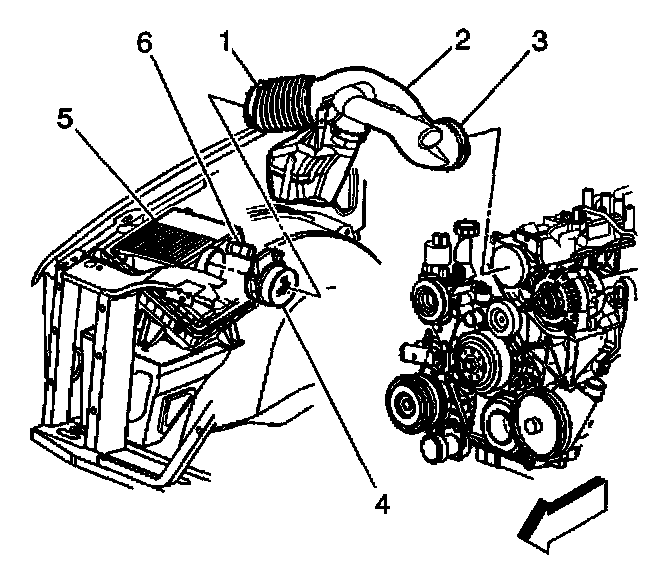 6
1
2
3
5
4