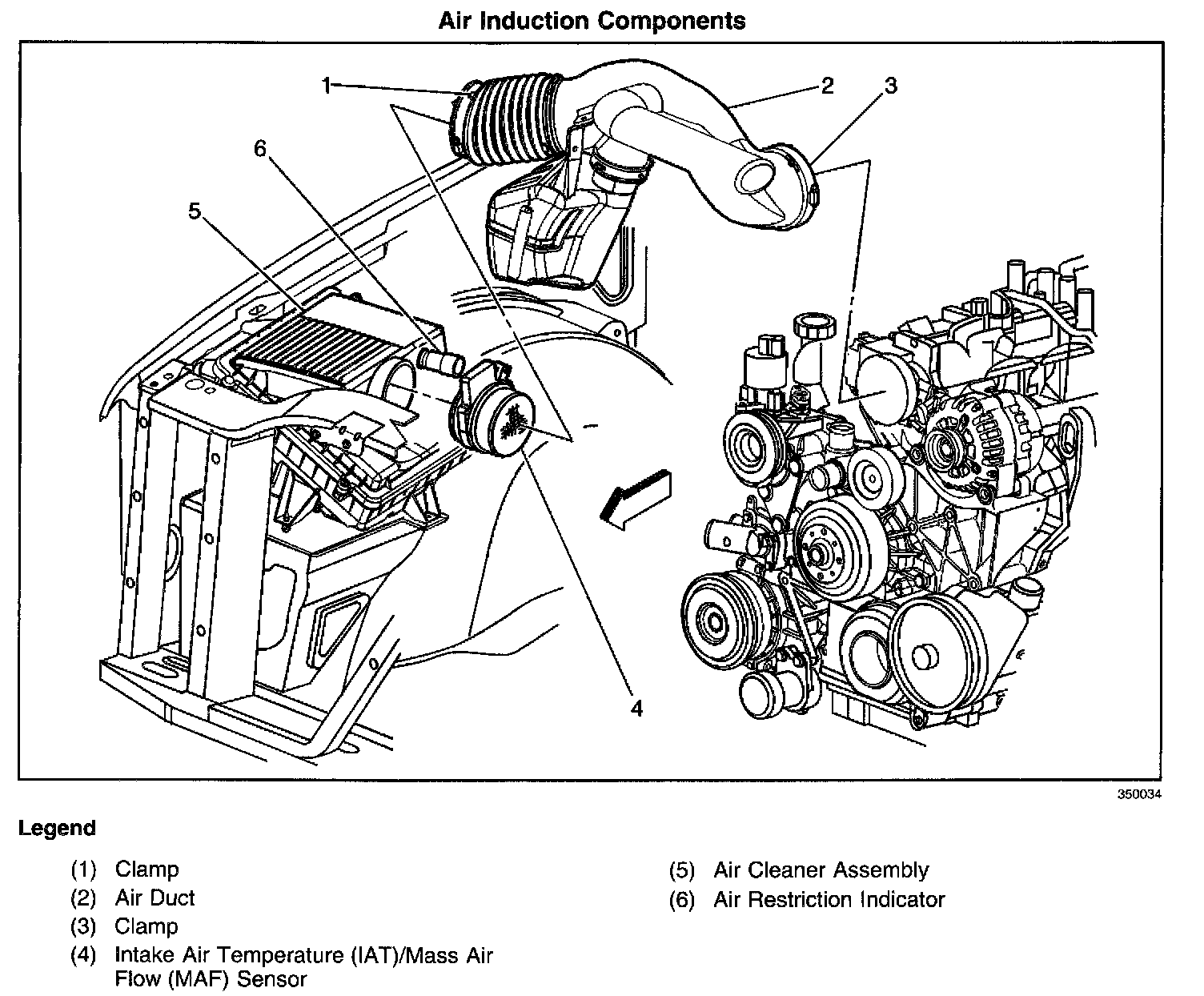 Air Induction Components

1
2
3
6
5
4

350034

Legend

(1) Clamp
(2) Air Duct
(3) Clamp
(4) Intake Air Temperature (IAT)/Mass Air Flow (MAF) Sensor

(5) Air Cleaner Assembly
(6) Air Restriction Indicator