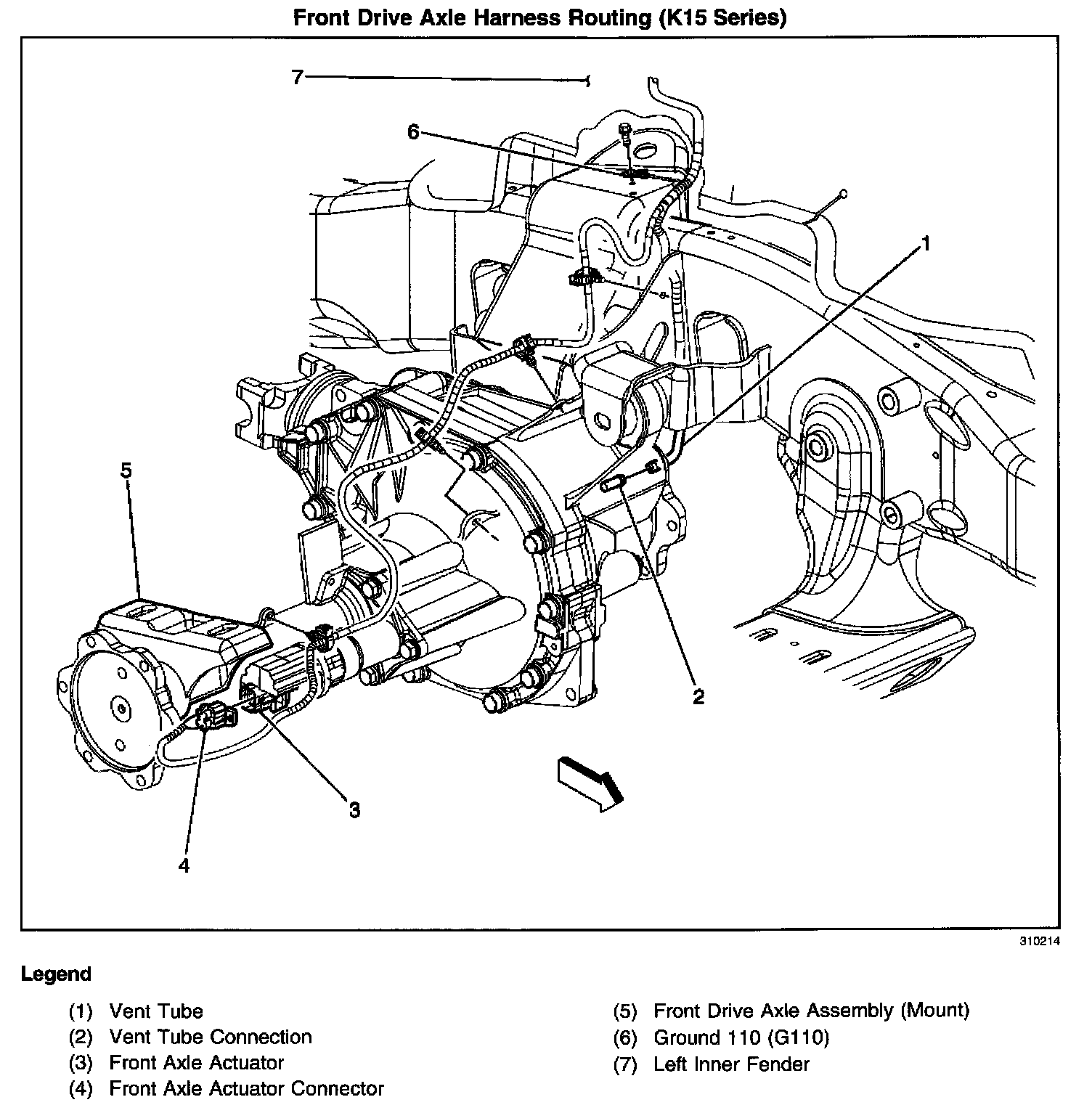 Front Drive Axle Harness Routing (K15 Series)

7

6

1

5

2

3

4

310214

Legend

(1) Vent Tube
(2) Vent Tube Connection
(3) Front Axle Actuator
(4) Front Axle Actuator Connector

(5) Front Drive Axle Assembly (Mount)
(6) Ground 110 (G110)
(7) Left Inner Fender