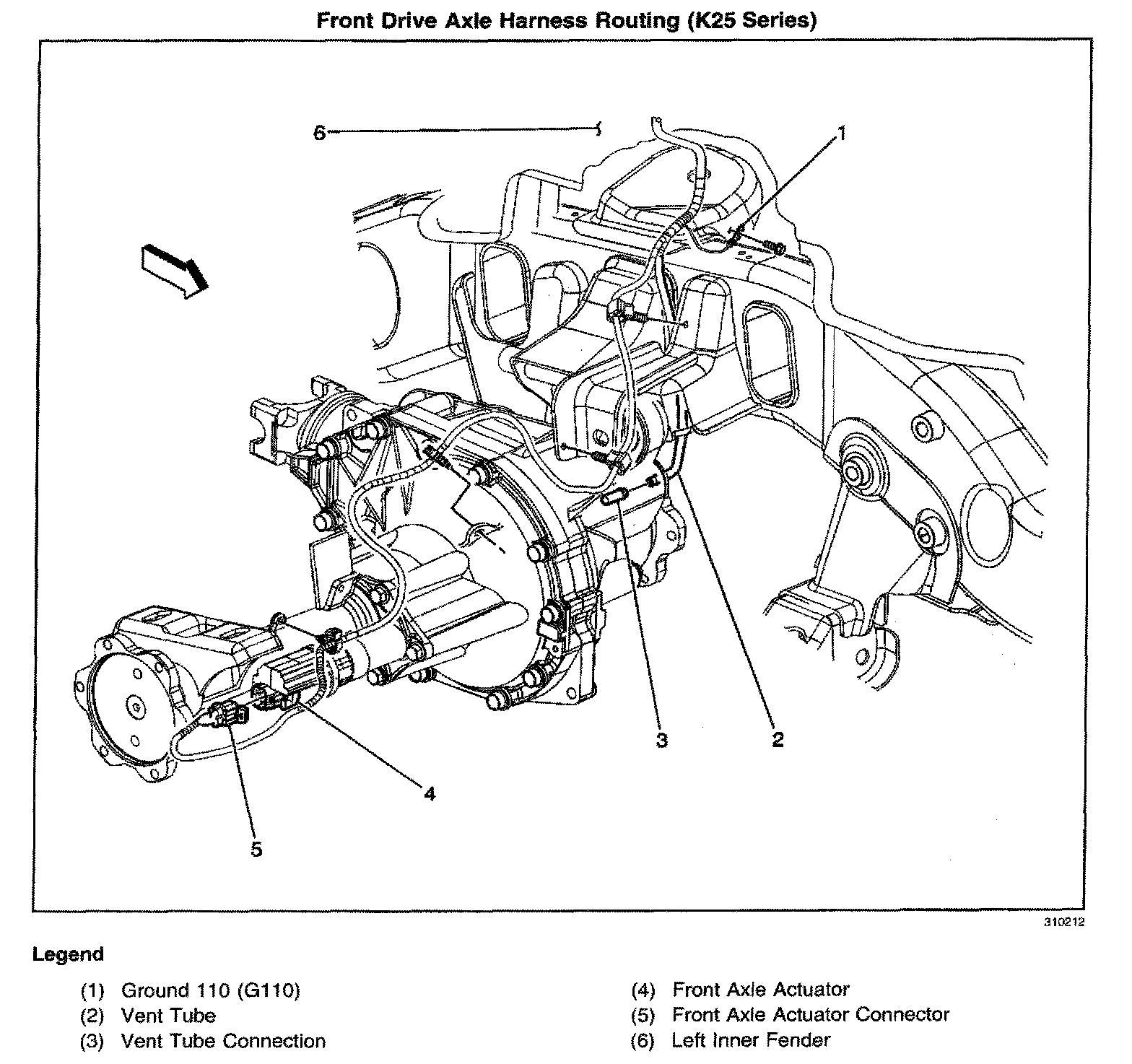 Front Drive Axle Harness Routing (K25 Series)

6
1
3
2
4
5

310212

Legend

(1) Ground 110 (G110)
(2) Vent Tube
(3) Vent Tube Connection
(4) Front Axle Actuator
(5) Front Axle Actuator Connector
(6) Left Inner Fender