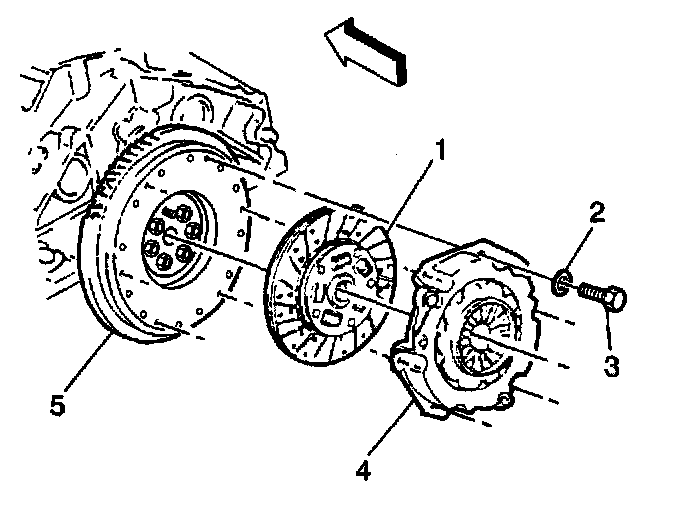 1
2
3
4
5