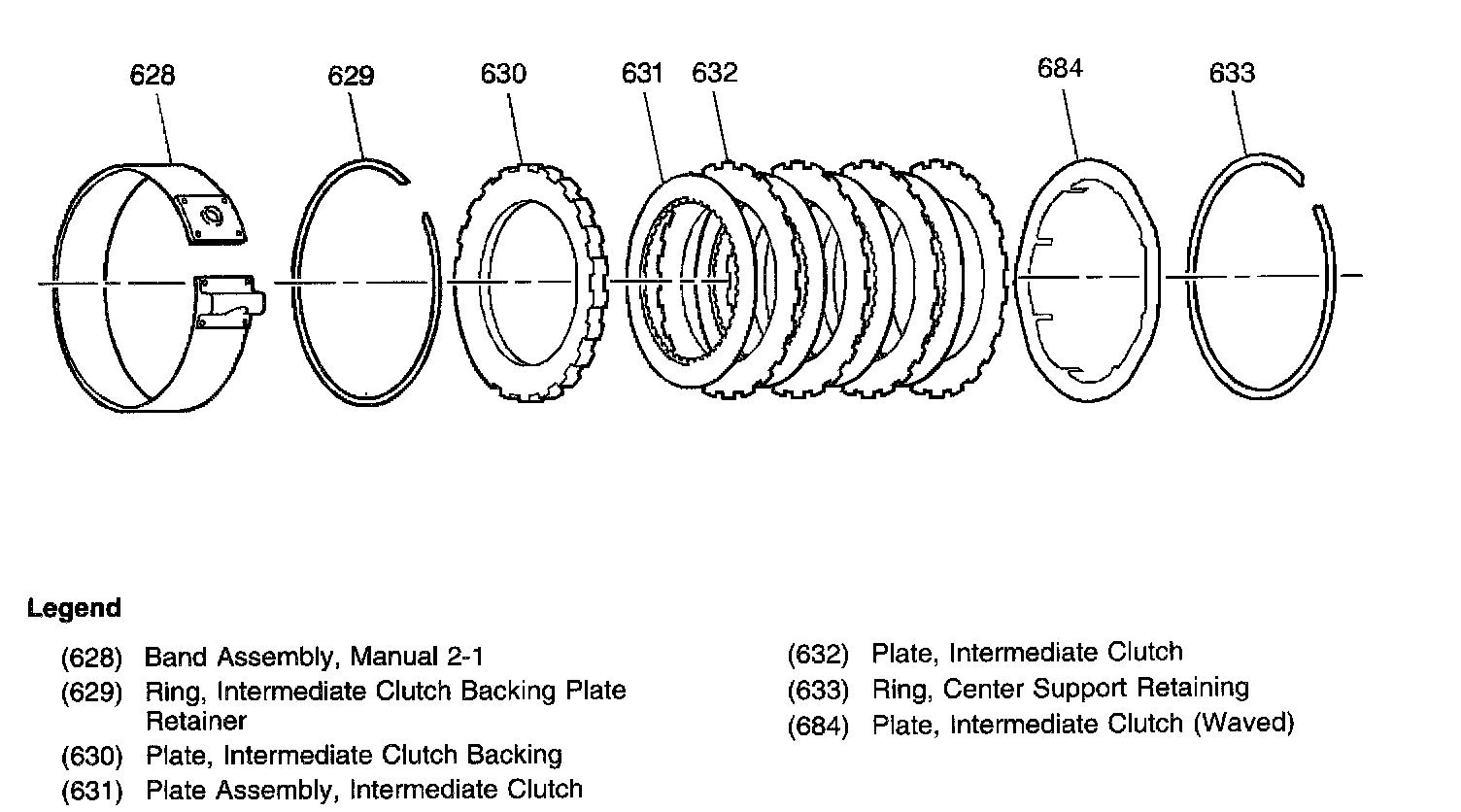 628
629
630
631
632
684
633

Legend

(628) Band Assembly, Manual 2-1
(629) Ring, Intermediate Clutch Backing Plate Retainer
(630) Plate, Intermediate Clutch Backing
(631) Plate Assembly, Intermediate Clutch

(632) Plate, Intermediate Clutch
(633) Ring, Center Support Retaining
(684) Plate, Intermediate Clutch (Waved)