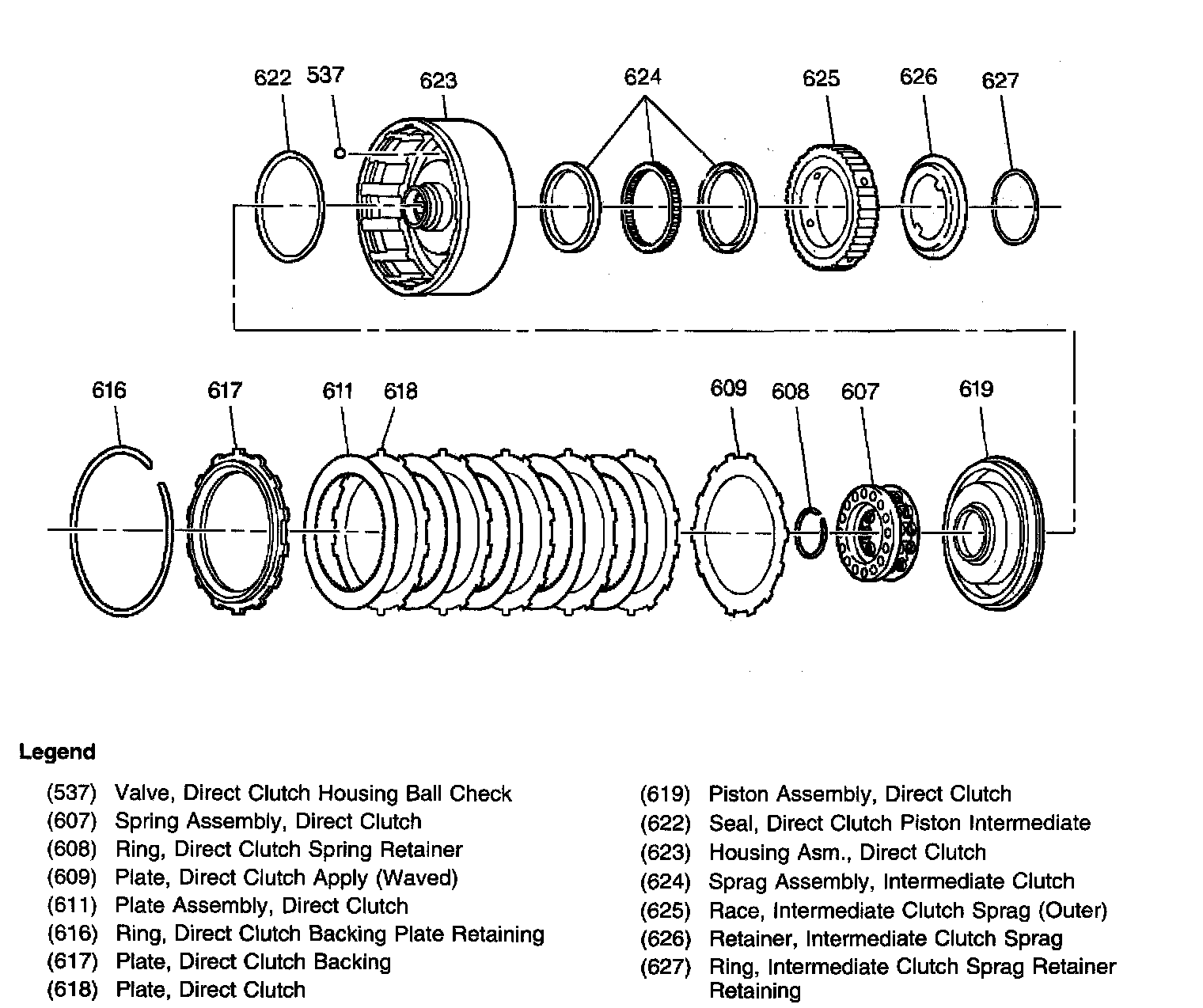 622 537 623 624 625 626 627

616 617 611 618 609 608 607 619

Legend

(537) Valve, Direct Clutch Housing Ball Check
(607) Spring Assembly, Direct Clutch
(608) Ring, Direct Clutch Spring Retainer
(609) Plate, Direct Clutch Apply (Waved)
(611) Plate Assembly, Direct Clutch
(616) Ring, Direct Clutch Backing Plate Retaining
(617) Plate, Direct Clutch Backing
(618) Plate, Direct Clutch

(619) Piston Assembly, Direct Clutch
(622) Seal, Direct Clutch Piston Intermediate
(623) Housing Asm., Direct Clutch
(624) Sprag Assembly, Intermediate Clutch
(625) Race, Intermediate Clutch Sprag (Outer)
(626) Retainer, Intermediate Clutch Sprag
(627) Ring, Intermediate Clutch Sprag Retainer Retaining