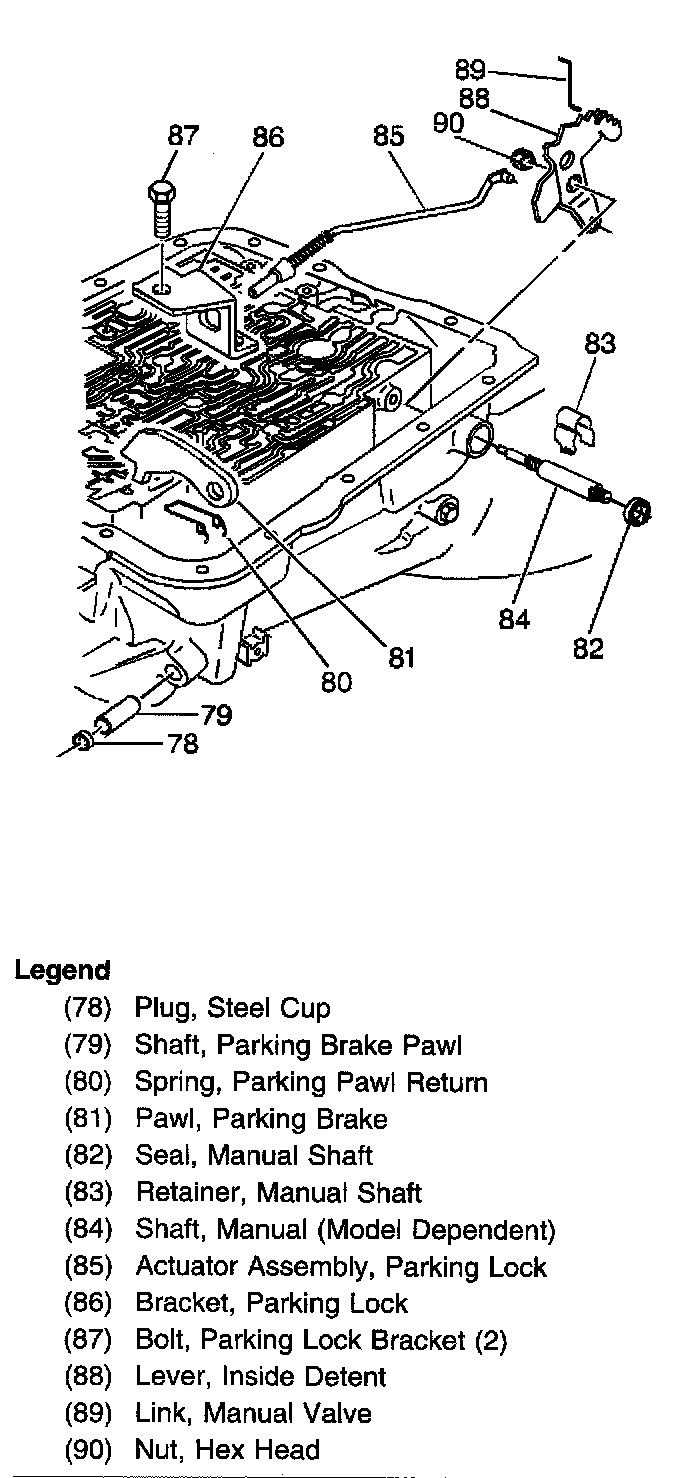 89
88
90
87
86
85
83
84
82
81
80
79
78

Legend
(78) Plug, Steel Cup
(79) Shaft, Parking Brake Pawl
(80) Spring, Parking Pawl Return
(81) Pawl, Parking Brake
(82) Seal, Manual Shaft
(83) Retainer, Manual Shaft
(84) Shaft, Manual (Model Dependent)
(85) Actuator Assembly, Parking Lock
(86) Bracket, Parking Lock
(87) Bolt, Parking Lock Bracket (2)
(88) Lever, Inside Detent
(89) Link, Manual Valve
(90) Nut, Hex Head