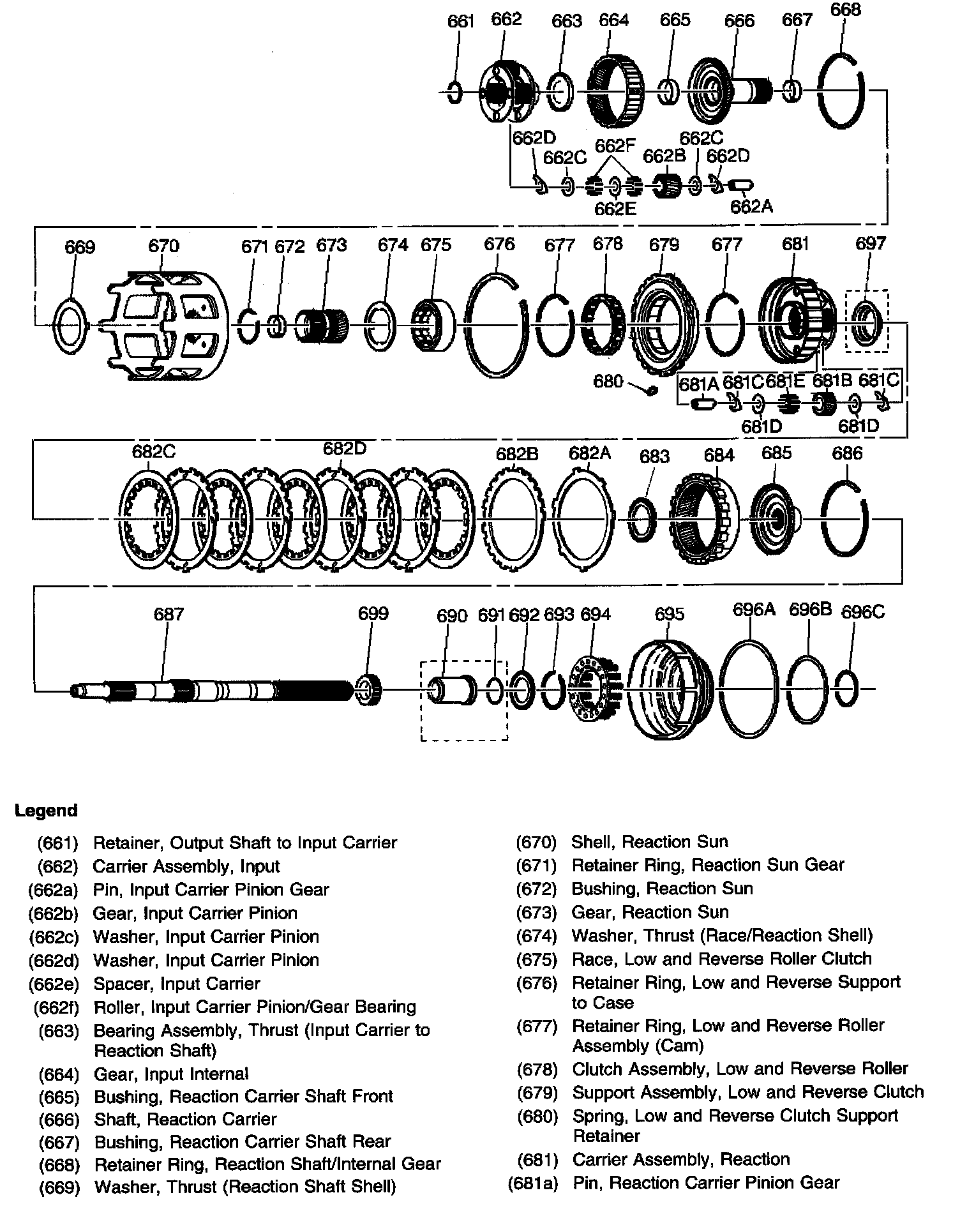 661 662 663 664 665 666 667 668

662D 662C 662F 662B 662C 662D 662E 662A

669 670 671 672 673 674 675 676 677 678 679 677 681 697

680 681A 681C 681E 681B 681C 681D 681D

682C 682D 682B 682A 683 684 685 686

687 699 690 691 692 693 694 695 696A 696B 696C

Legend

(661) Retainer, Output Shaft to Input Carrier
(662) Carrier Assembly, Input
(662a) Pin, Input Carrier Pinion Gear
(662b) Gear, Input Carrier Pinion
(662c) Washer, Input Carrier Pinion
(662d) Washer, Input Carrier Pinion
(662e) Spacer, Input Carrier
(662f) Roller, Input Carrier Pinion/Gear Bearing
(663) Bearing Assembly, Thrust (Input Carrier to Reaction Shaft)
(664) Gear, Input Internal
(665) Bushing, Reaction Carrier Shaft Front
(666) Shaft, Reaction Carrier
(667) Bushing, Reaction Carrier Shaft Rear
(668) Retainer Ring, Reaction Shaft/Internal Gear
(669) Washer, Thrust (Reaction Shaft Shell)

(670) Shell, Reaction Sun
(671) Retainer Ring, Reaction Sun Gear
(672) Bushing, Reaction Sun
(673) Gear, Reaction Sun
(674) Washer, Thrust (Race/Reaction Shell)
(675) Race, Low and Reverse Roller Clutch
(676) Retainer Ring, Low and Reverse Support to Case
(677) Retainer Ring, Low and Reverse Roller Assembly (Cam)
(678) Clutch Assembly, Low and Reverse Roller
(679) Support Assembly, Low and Reverse Clutch
(680) Spring, Low and Reverse Clutch Support Retainer
(681) Carrier Assembly, Reaction
(681a) Pin, Reaction Carrier Pinion Gear