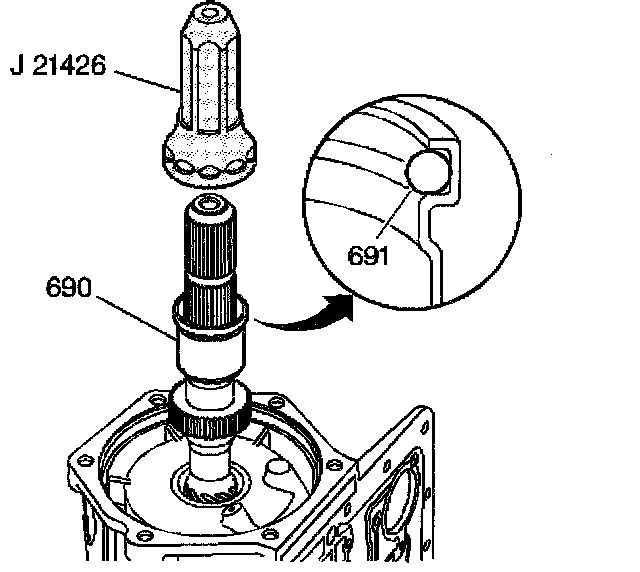 J 21426

691

690