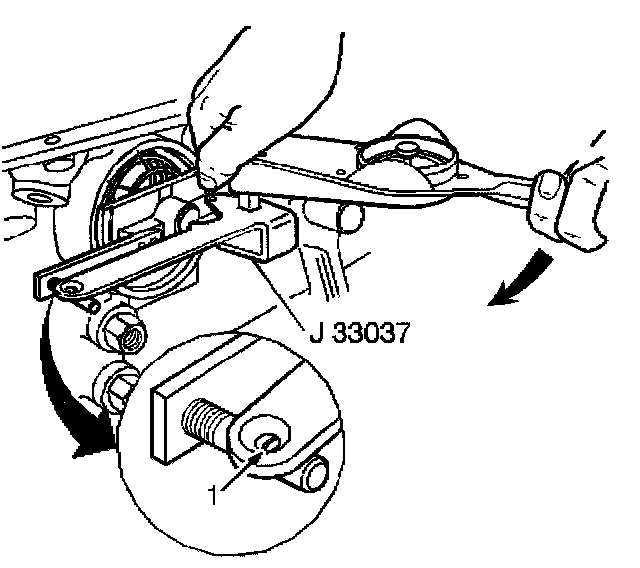 J 33037

1