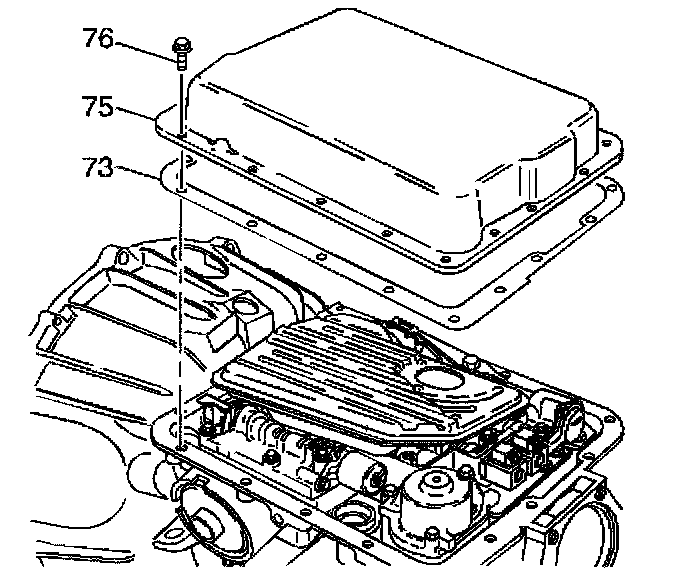 76
75
73