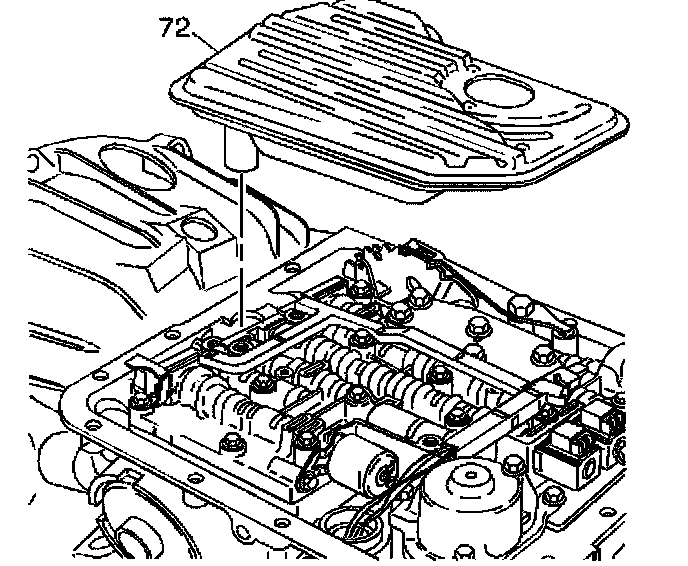 72