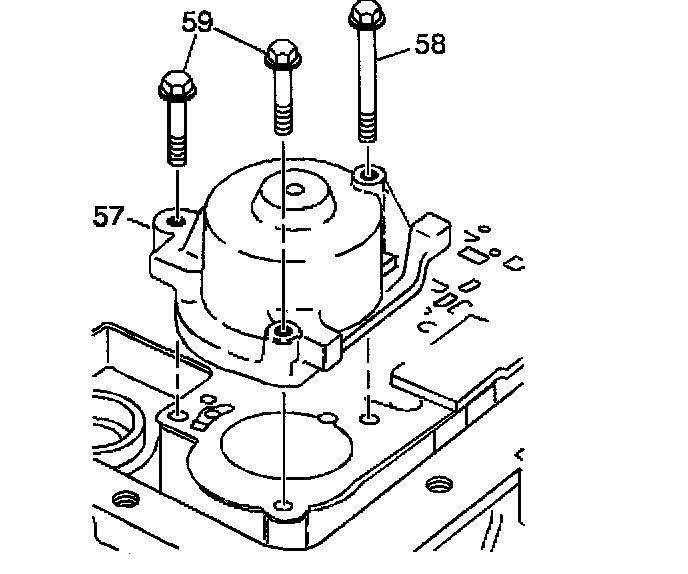 59
58
57