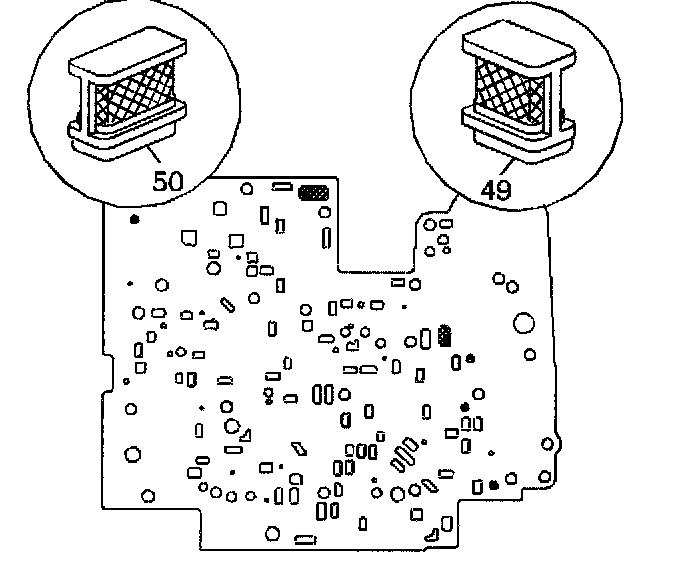 50

49