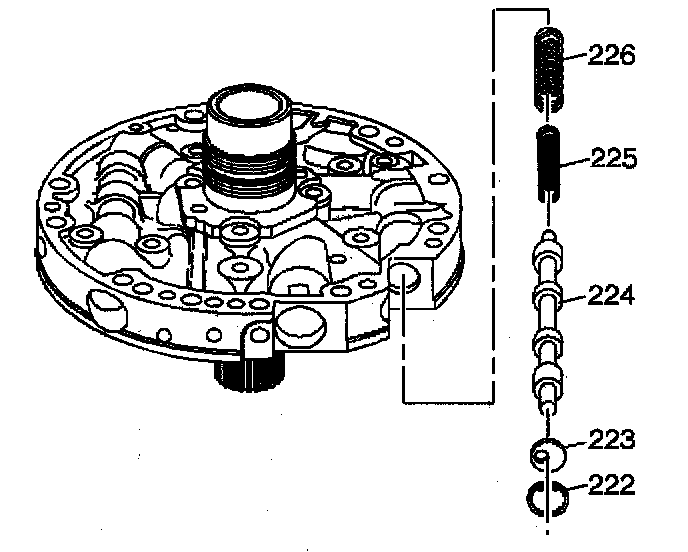 226
225
224
223
222