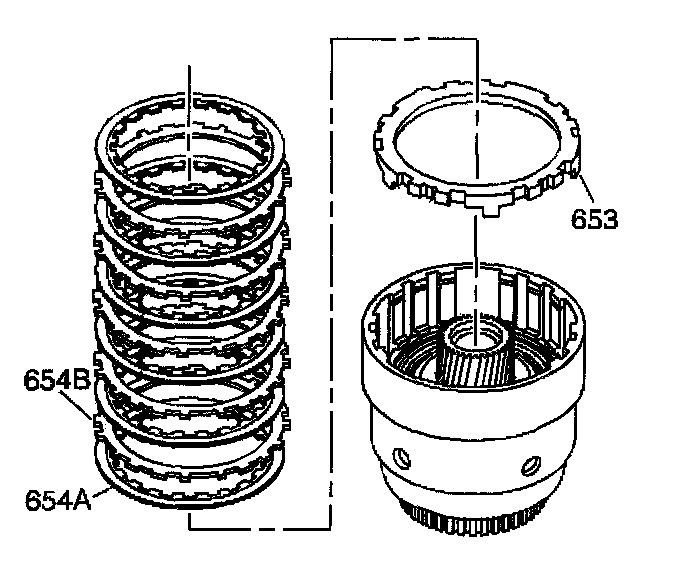 653
654B
654A