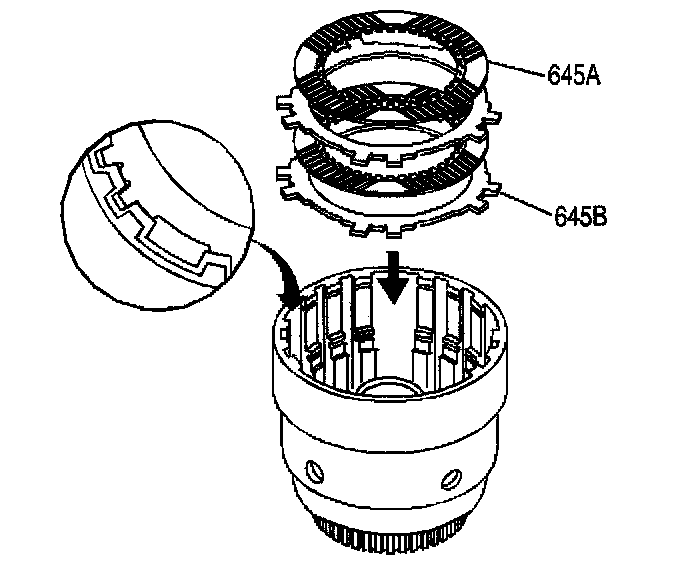 645A

645B