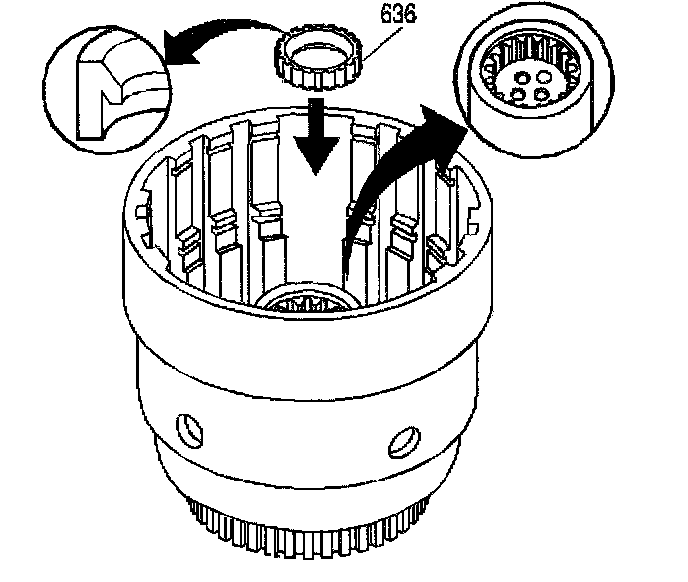 636