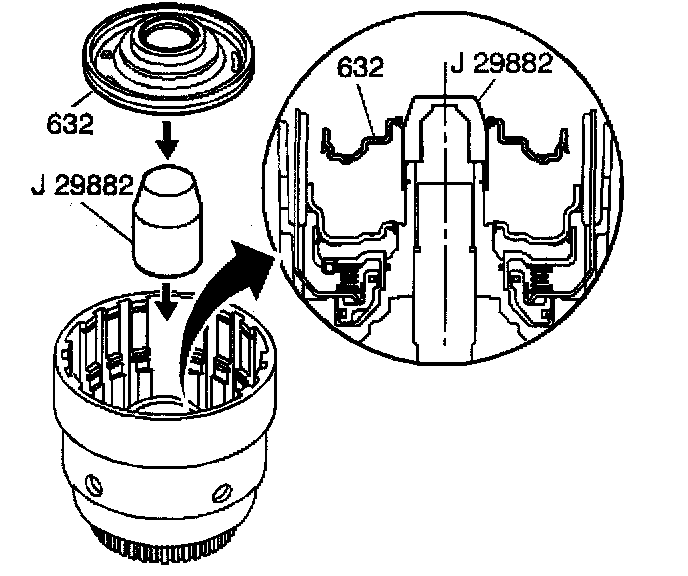 632
J 29882
632
J 29882