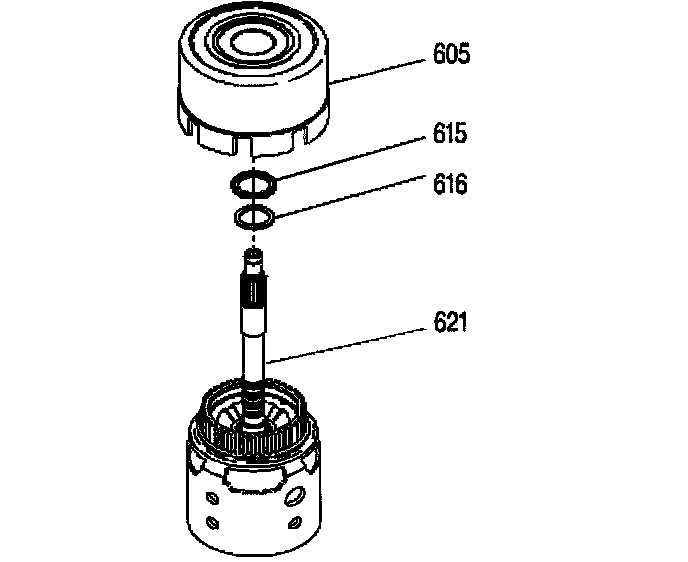 605

615

616

621