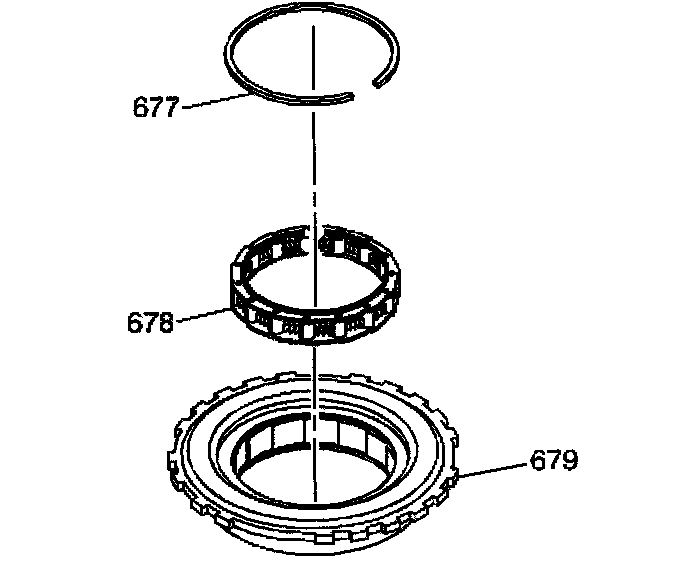 677
678
679