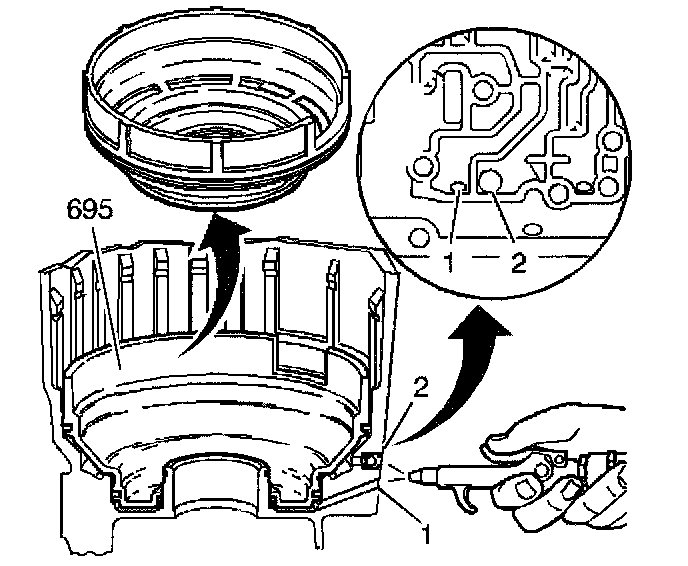 695
1
2
2
1