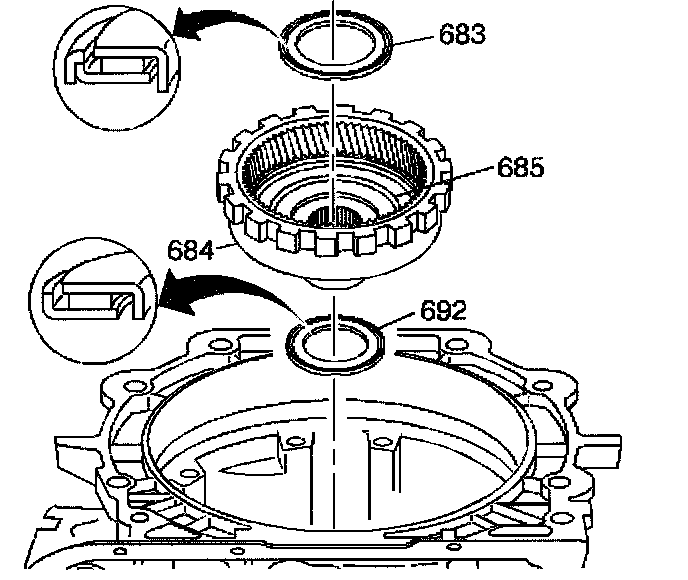 683

685

684

692