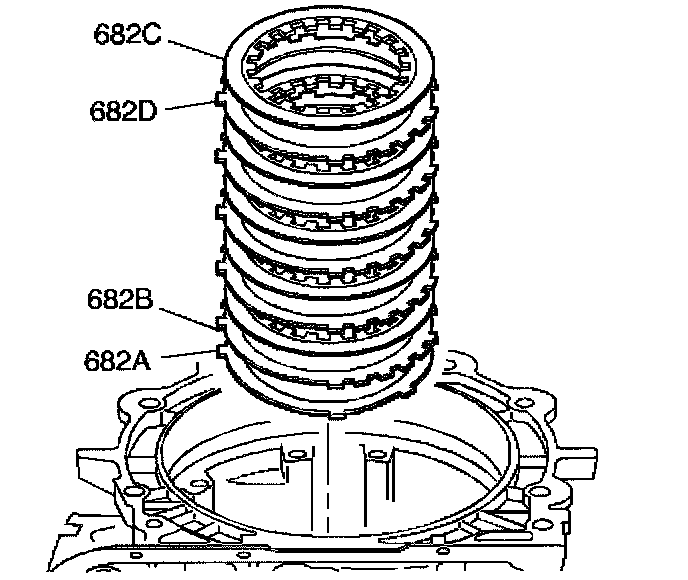 682C
682D
682B
682A