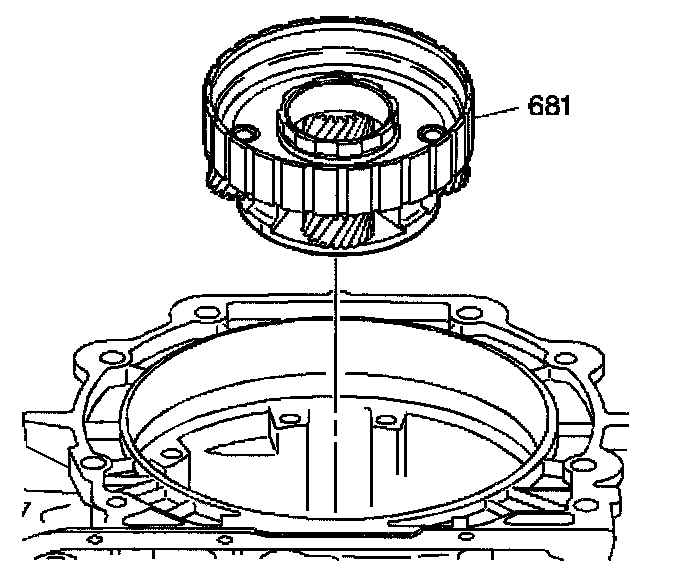 681