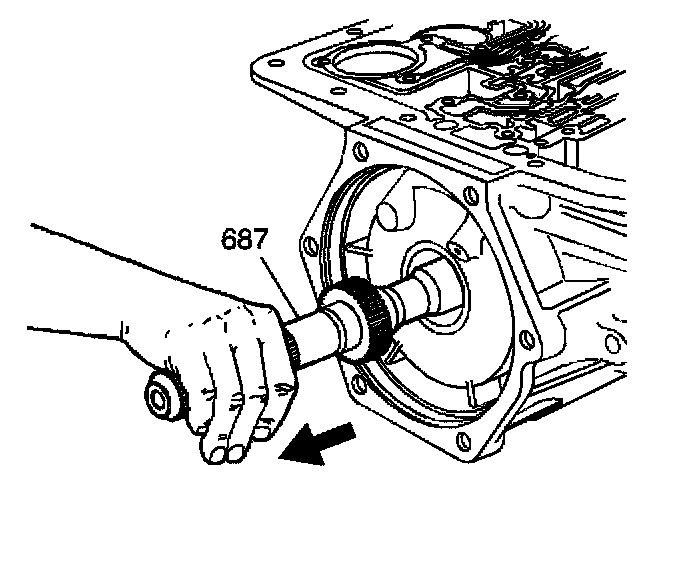 687