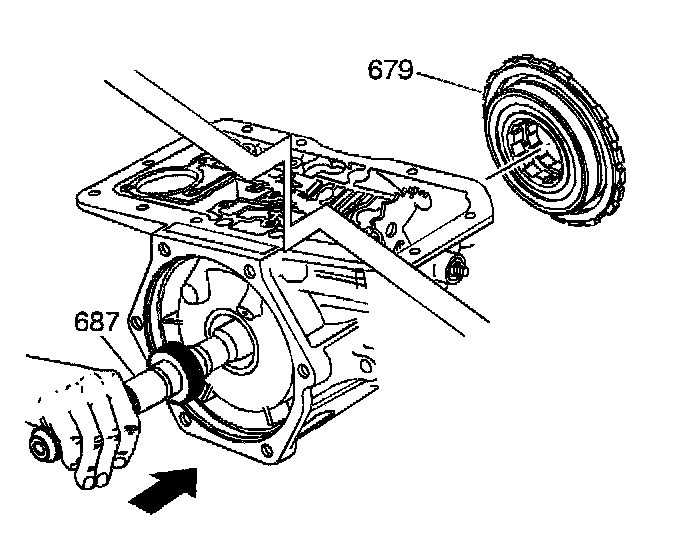 679

687