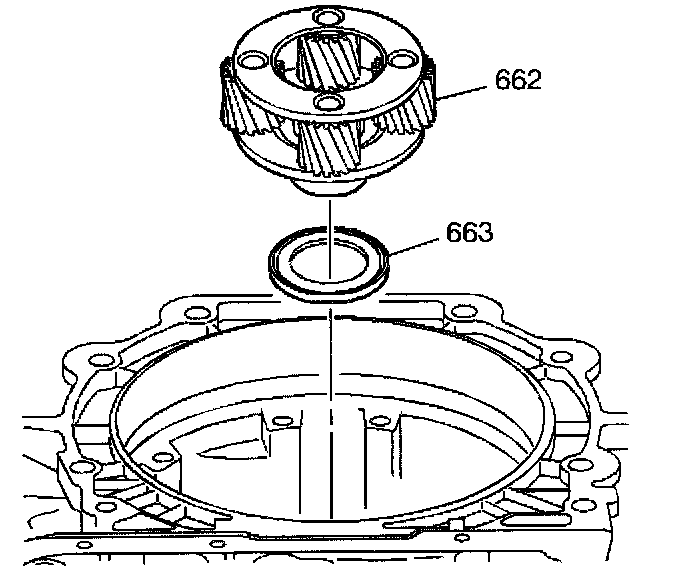 662

663