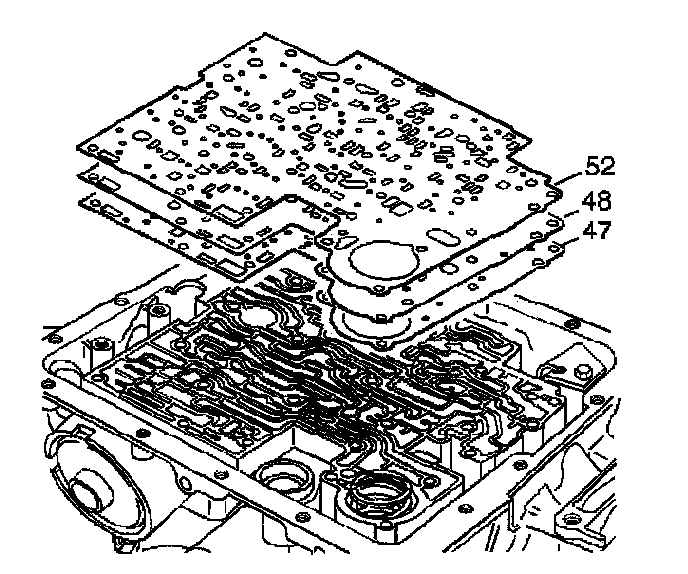 52
48
47