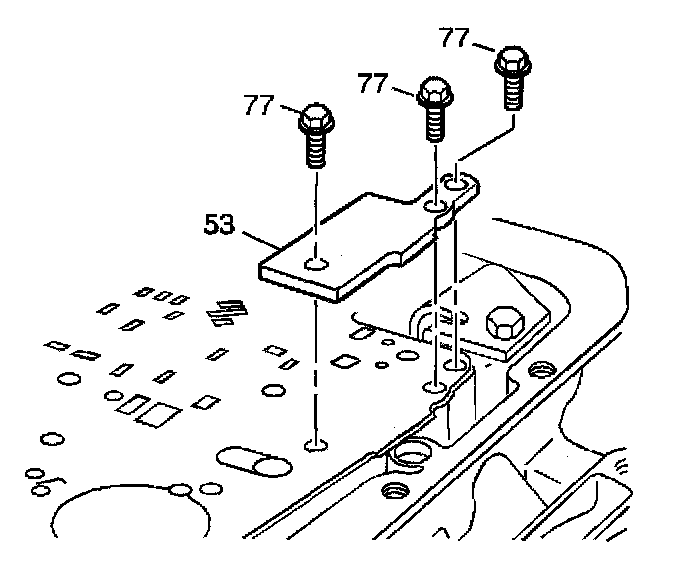 77
77
77
53