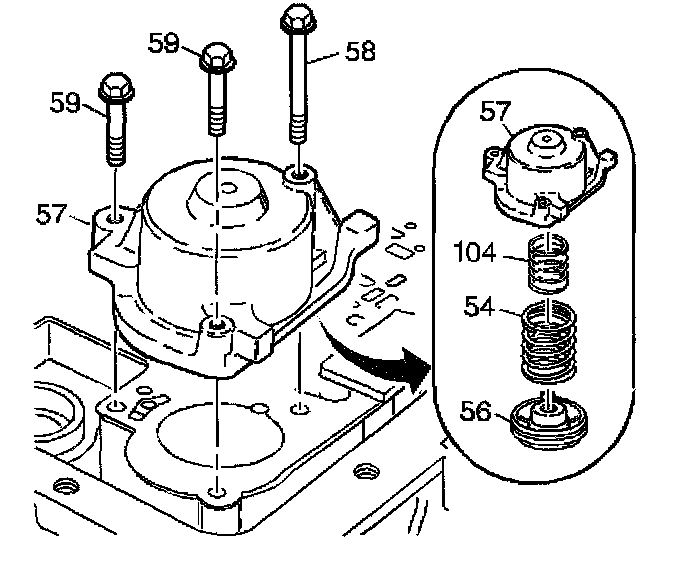 59
58
59
57
57
104
54
56