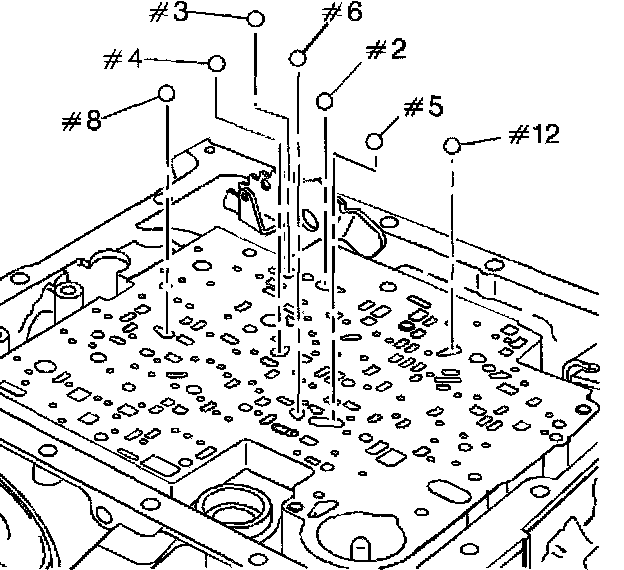 #3
#6
#4
#2
#8
#5
#12