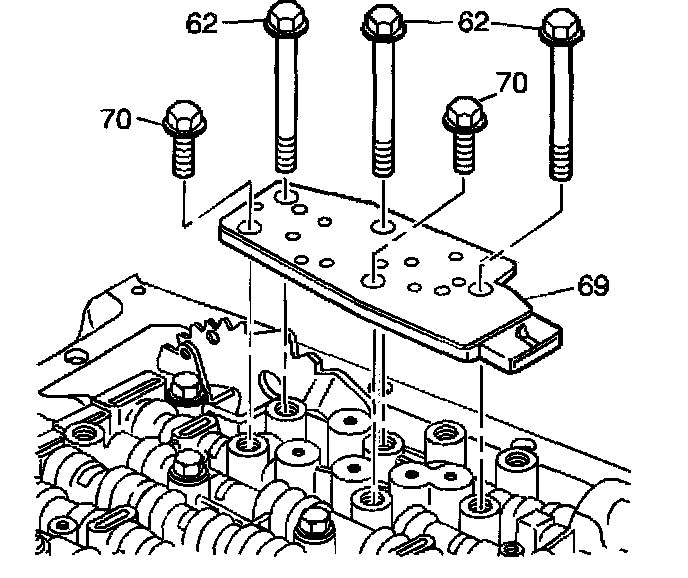 62
62
70
70
69