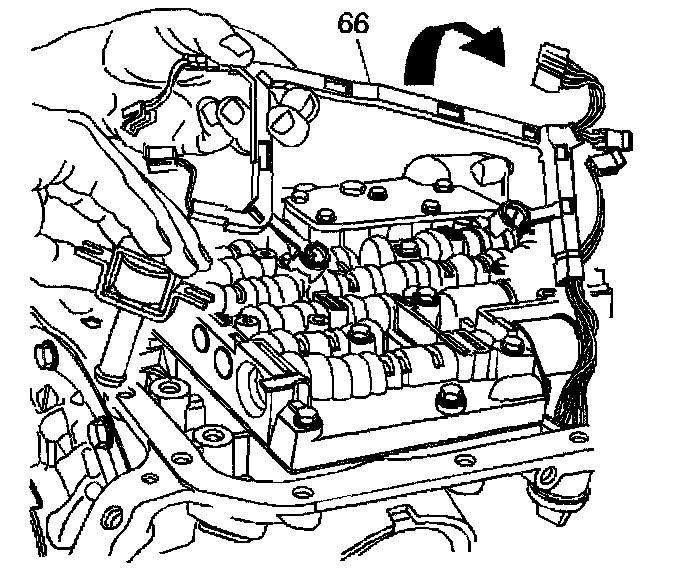 66