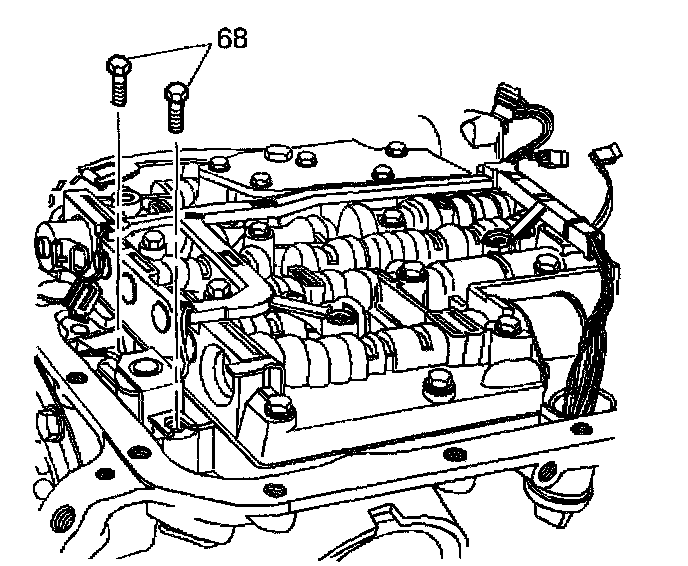 68