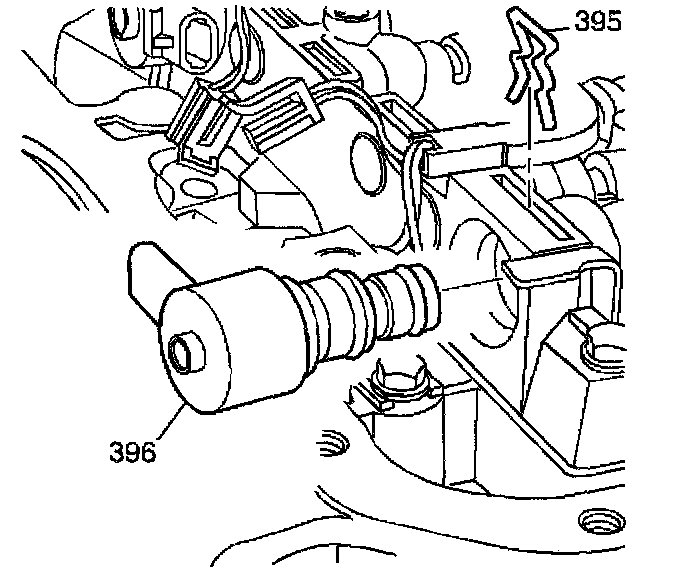 395

396