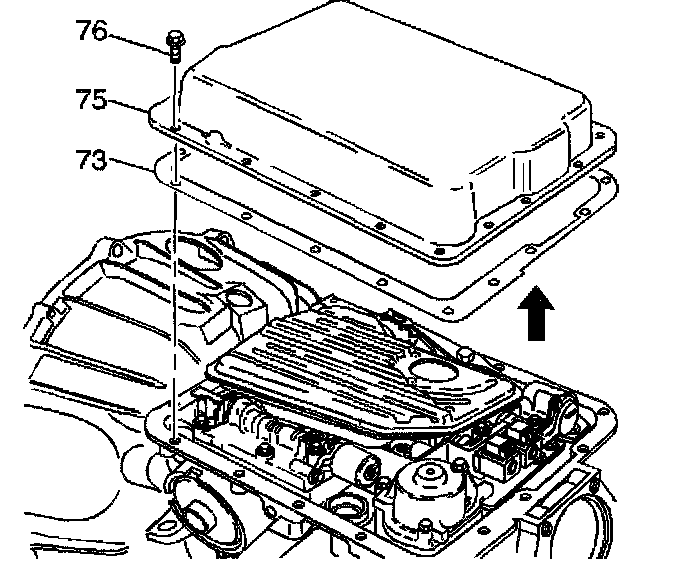 76
75
73