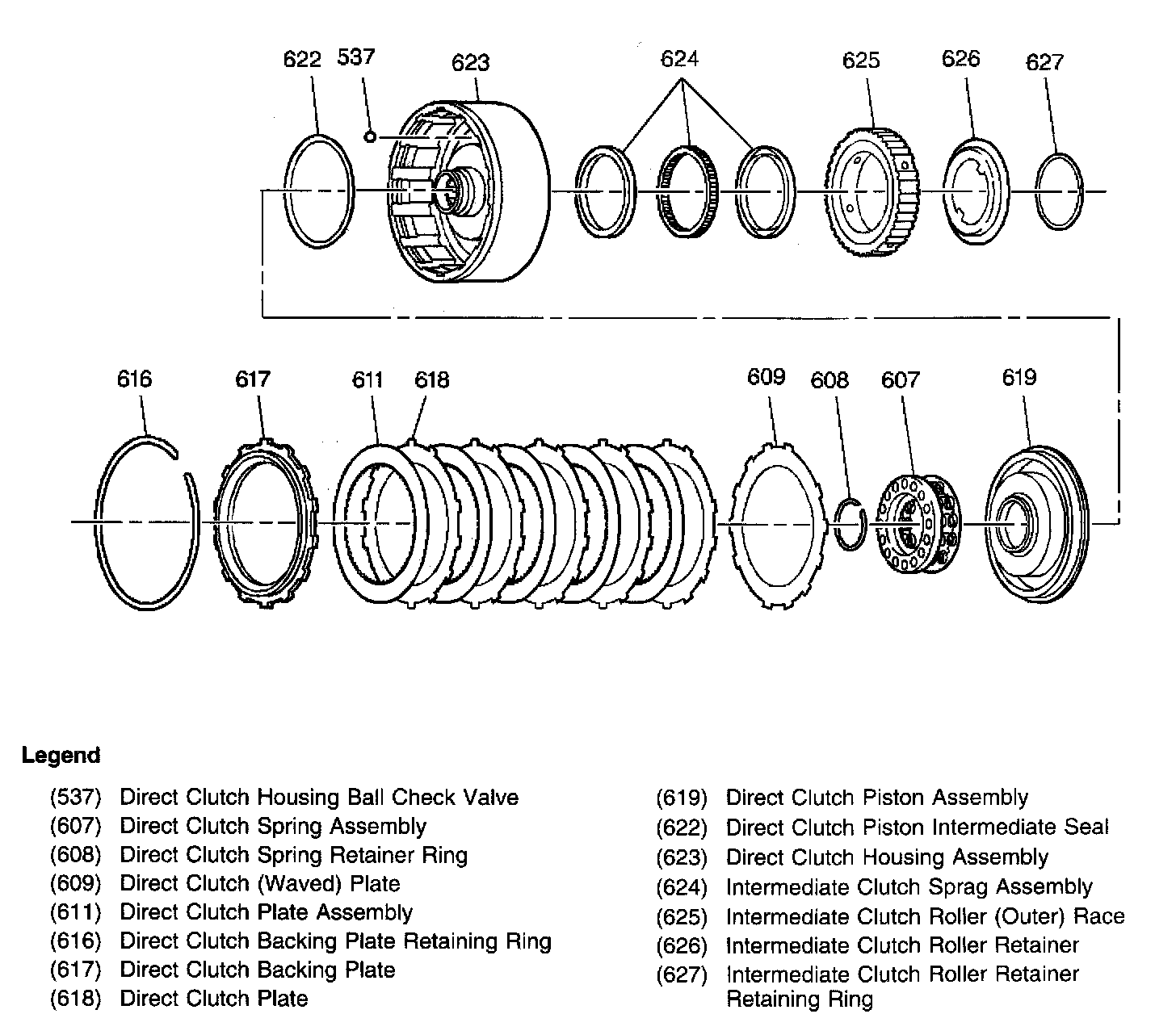 622 537 623 624 625 626 627

616 617 611 618 609 608 607 619

Legend

(537) Direct Clutch Housing Ball Check Valve
(607) Direct Clutch Spring Assembly
(608) Direct Clutch Spring Retainer Ring
(609) Direct Clutch (Waved) Plate
(611) Direct Clutch Plate Assembly
(616) Direct Clutch Backing Plate Retaining Ring
(617) Direct Clutch Backing Plate
(618) Direct Clutch Plate

(619) Direct Clutch Piston Assembly
(622) Direct Clutch Piston Intermediate Seal
(623) Direct Clutch Housing Assembly
(624) Intermediate Clutch Sprag Assembly
(625) Intermediate Clutch Roller (Outer) Race
(626) Intermediate Clutch Roller Retainer
(627) Intermediate Clutch Roller Retainer Retaining Ring