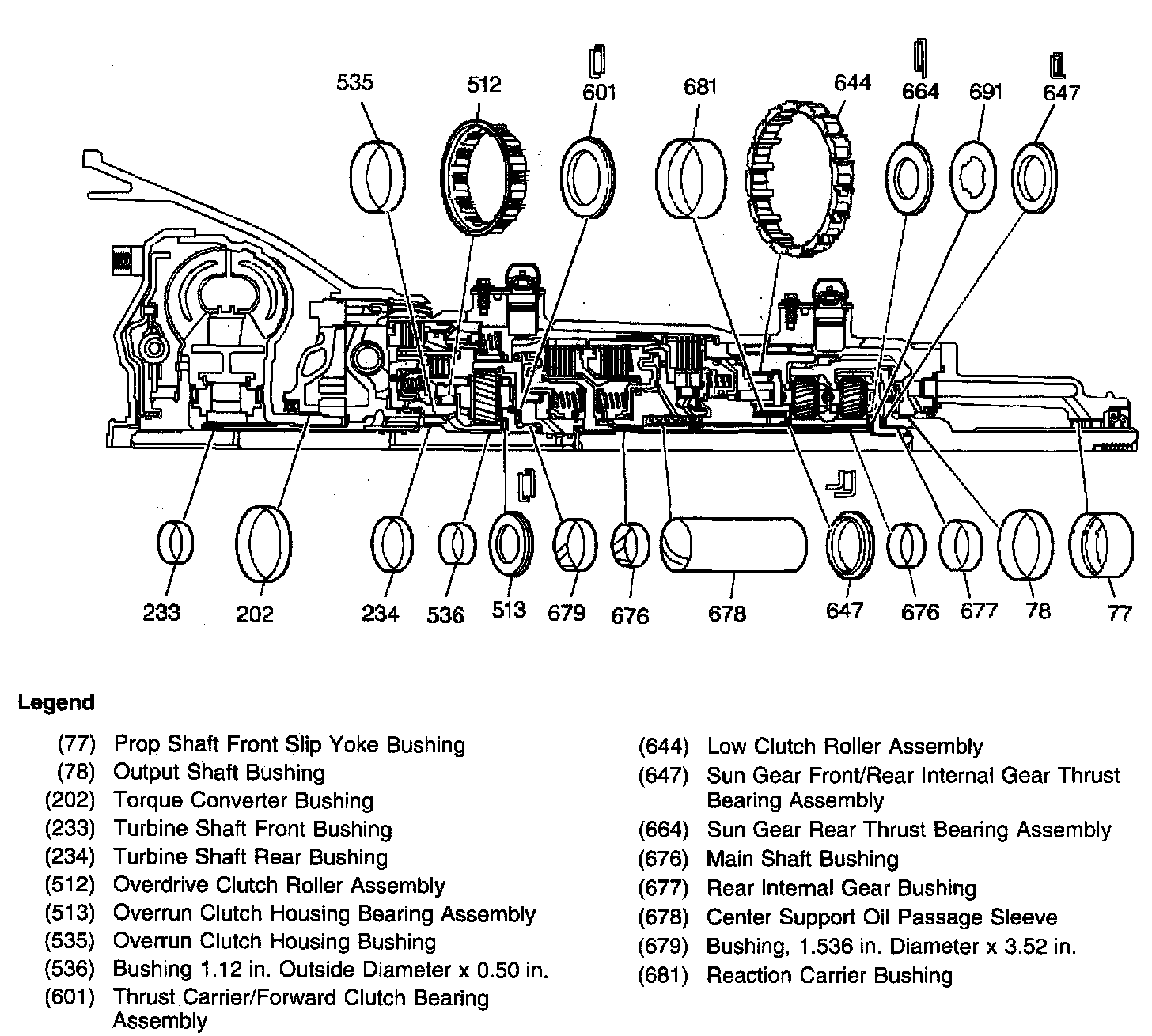 535 512 601 681 644 664 691 647

233 202 234 536 513 679 676 678 647 676 677 78 77

Legend

(77) Prop Shaft Front Slip Yoke Bushing
(78) Output Shaft Bushing
(202) Torque Converter Bushing
(233) Turbine Shaft Front Bushing
(234) Turbine Shaft Rear Bushing
(512) Overdrive Clutch Roller Assembly
(513) Overrun Clutch Housing Bearing Assembly
(535) Overrun Clutch Housing Bushing
(536) Bushing 1.12 in. Outside Diameter x 0.50 in.
(601) Thrust Carrier/Forward Clutch Bearing Assembly

(644) Low Clutch Roller Assembly
(647) Sun Gear Front/Rear Internal Gear Thrust Bearing Assembly
(664) Sun Gear Rear Thrust Bearing Assembly
(676) Main Shaft Bushing
(677) Rear Internal Gear Bushing
(678) Center Support Oil Passage Sleeve
(679) Bushing, 1.536 in. Diameter x 3.52 in.
(681) Reaction Carrier Bushing