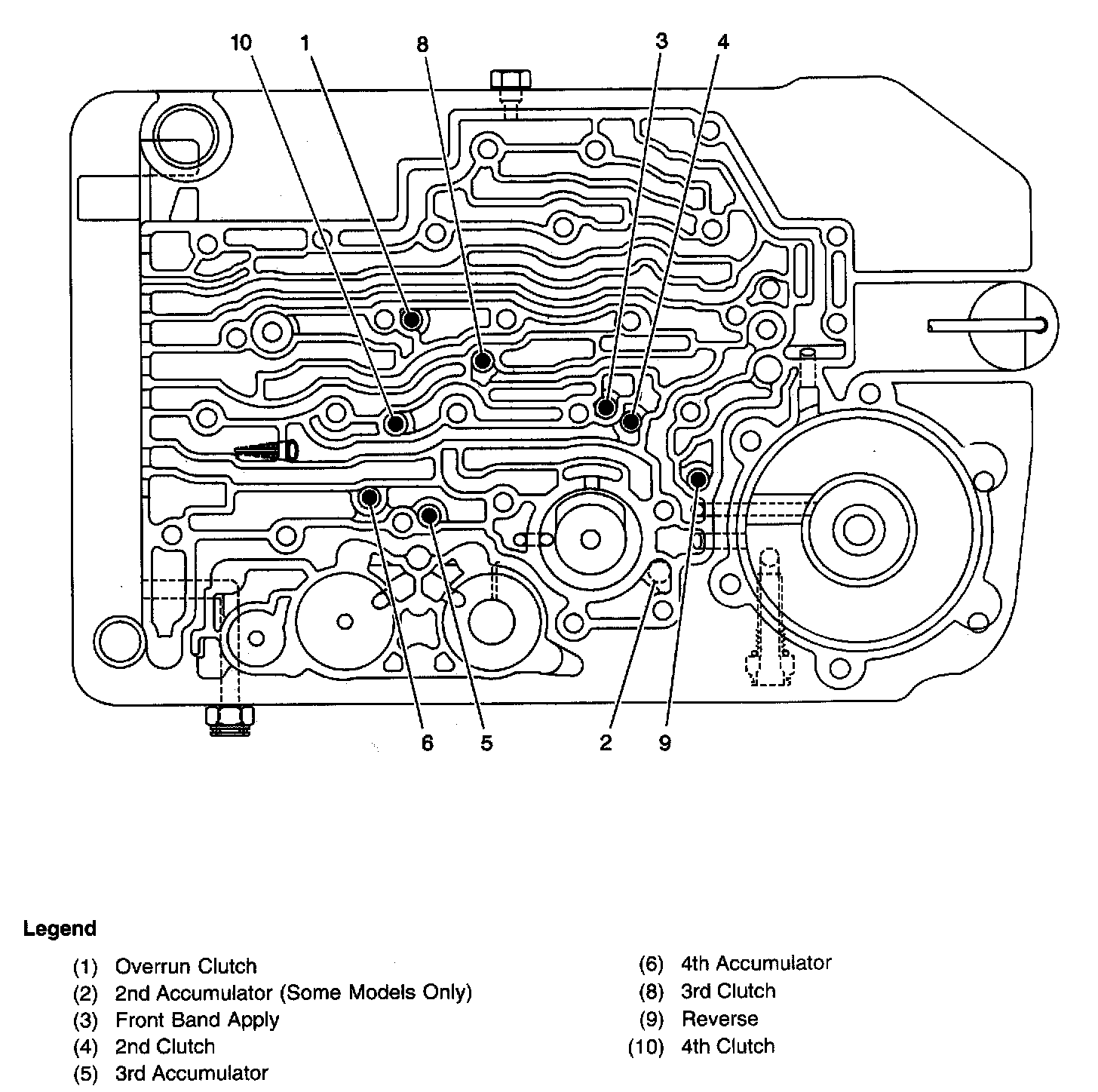 10 1 8 3 4

6 5 2 9

Legend

(1) Overrun Clutch
(2) 2nd Accumulator (Some Models Only)
(3) Front Band Apply
(4) 2nd Clutch
(5) 3rd Accumulator

(6) 4th Accumulator
(8) 3rd Clutch
(9) Reverse
(10) 4th Clutch