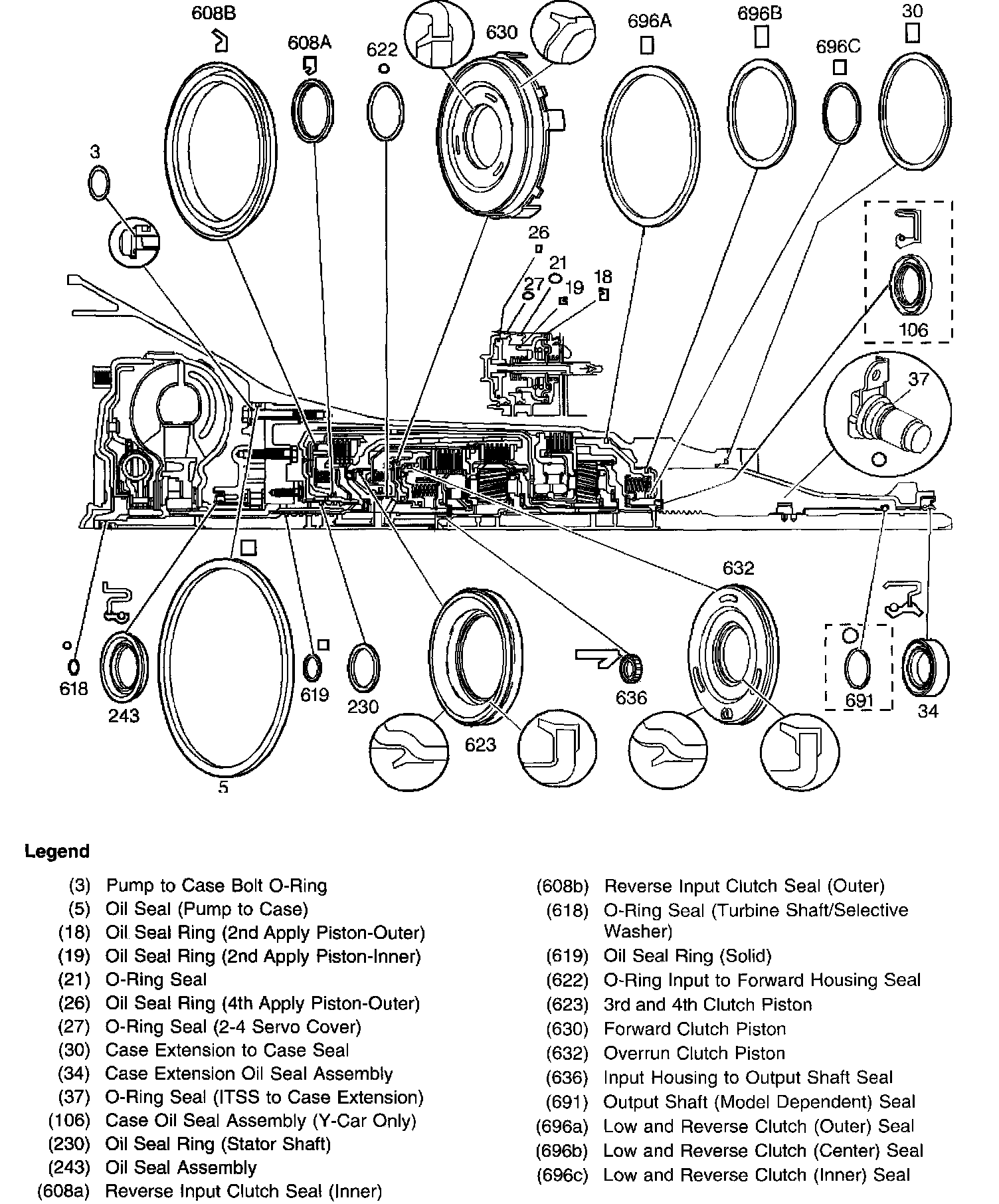 608B
608A
622
630
696A
696B
696C
30
3
26
21
27
19
18
106
37
632
618
243
5
619
230
623
636
691
34

Legend

(3) Pump to Case Bolt O-Ring
(5) Oil Seal (Pump to Case)
(18) Oil Seal Ring (2nd Apply Piston-Outer)
(19) Oil Seal Ring (2nd Apply Piston-Inner)
(21) O-Ring Seal
(26) Oil Seal Ring (4th Apply Piston-Outer)
(27) O-Ring Seal (2-4 Servo Cover)
(30) Case Extension to Case Seal
(34) Case Extension Oil Seal Assembly
(37) O-Ring Seal (ITSS to Case Extension)
(106) Case Oil Seal Assembly (Y-Car Only)
(230) Oil Seal Ring (Stator Shaft)
(243) Oil Seal Assembly
(608a) Reverse Input Clutch Seal (Inner)

(608b) Reverse Input Clutch Seal (Outer)
(618) O-Ring Seal (Turbine Shaft/Selective Washer)
(619) Oil Seal Ring (Solid)
(622) O-Ring Input to Forward Housing Seal
(623) 3rd and 4th Clutch Piston
(630) Forward Clutch Piston
(632) Overrun Clutch Piston
(636) Input Housing to Output Shaft Seal
(691) Output Shaft (Model Dependent) Seal
(696a) Low and Reverse Clutch (Outer) Seal
(696b) Low and Reverse Clutch (Center) Seal
(696c) Low and Reverse Clutch (Inner) Seal