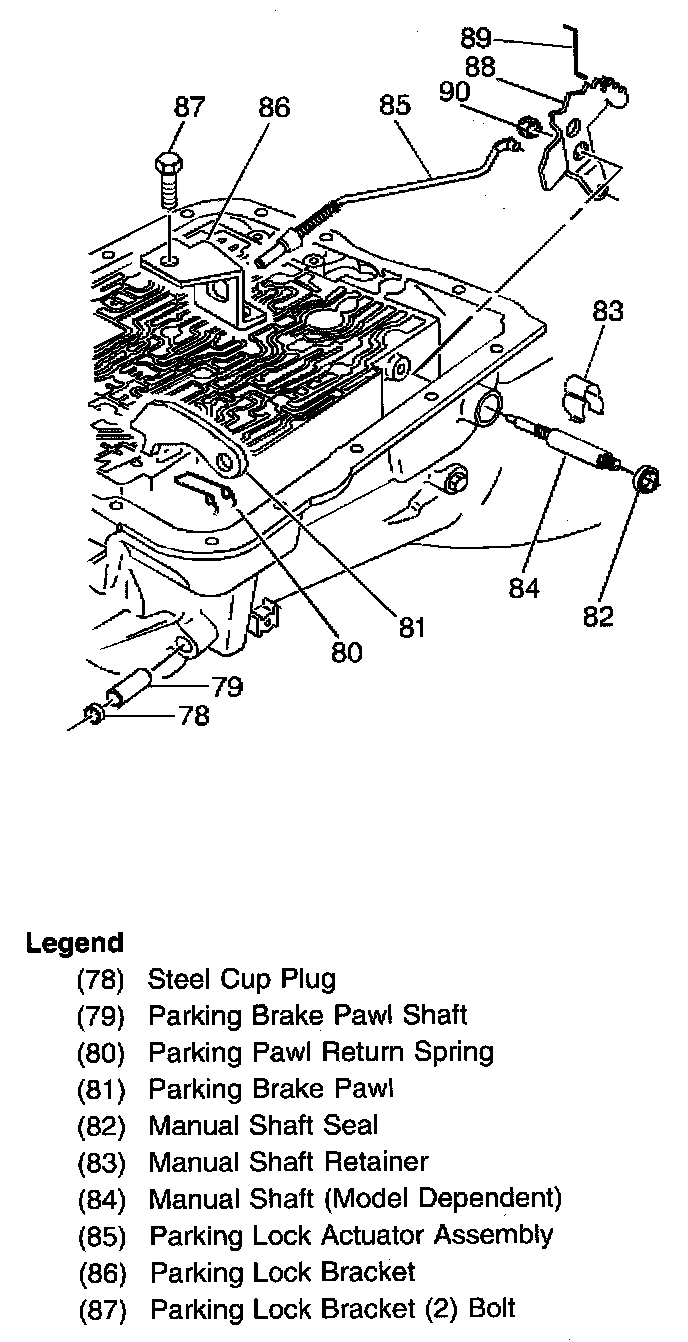 89
88
90
87
86
85
83
84
82
81
80
79
78

Legend
(78) Steel Cup Plug
(79) Parking Brake Pawl Shaft
(80) Parking Pawl Return Spring
(81) Parking Brake Pawl
(82) Manual Shaft Seal
(83) Manual Shaft Retainer
(84) Manual Shaft (Model Dependent)
(85) Parking Lock Actuator Assembly
(86) Parking Lock Bracket
(87) Parking Lock Bracket (2) Bolt