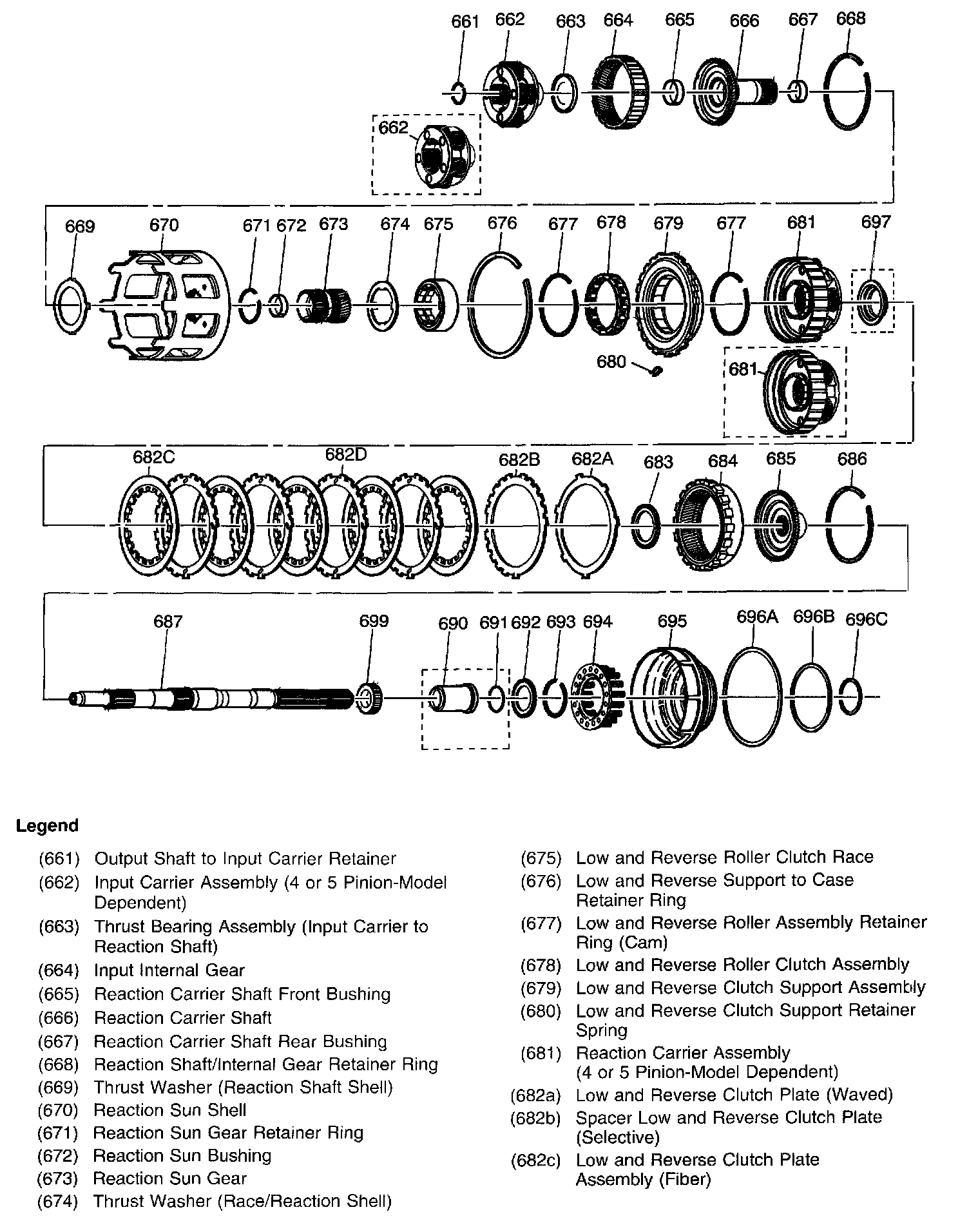 661 662 663 664 665 666 667 668

662

669 670 671 672 673 674 675 676 677 678 679 677 681 697

680

681

682C 682D 682B 682A 683 684 685 686

687 699 690 691 692 693 694 695 696A 696B 696C

Legend

(661) Output Shaft to Input Carrier Retainer
(662) Input Carrier Assembly (4 or 5 Pinion-Model Dependent)
(663) Thrust Bearing Assembly (Input Carrier to Reaction Shaft)
(664) Input Internal Gear
(665) Reaction Carrier Shaft Front Bushing
(666) Reaction Carrier Shaft
(667) Reaction Carrier Shaft Rear Bushing
(668) Reaction Shaft/Internal Gear Retainer Ring
(669) Thrust Washer (Reaction Shaft Shell)
(670) Reaction Sun Shell
(671) Reaction Sun Gear Retainer Ring
(672) Reaction Sun Bushing
(673) Reaction Sun Gear
(674) Thrust Washer (Race/Reaction Shell)

(675) Low and Reverse Roller Clutch Race
(676) Low and Reverse Support to Case Retainer Ring
(677) Low and Reverse Roller Assembly Retainer Ring (Cam)
(678) Low and Reverse Roller Clutch Assembly
(679) Low and Reverse Clutch Support Assembly
(680) Low and Reverse Clutch Support Retainer Spring
(681) Reaction Carrier Assembly (4 or 5 Pinion-Model Dependent)
(682a) Low and Reverse Clutch Plate (Waved)
(682b) Spacer Low and Reverse Clutch Plate (Selective)
(682c) Low and Reverse Clutch Plate Assembly (Fiber)