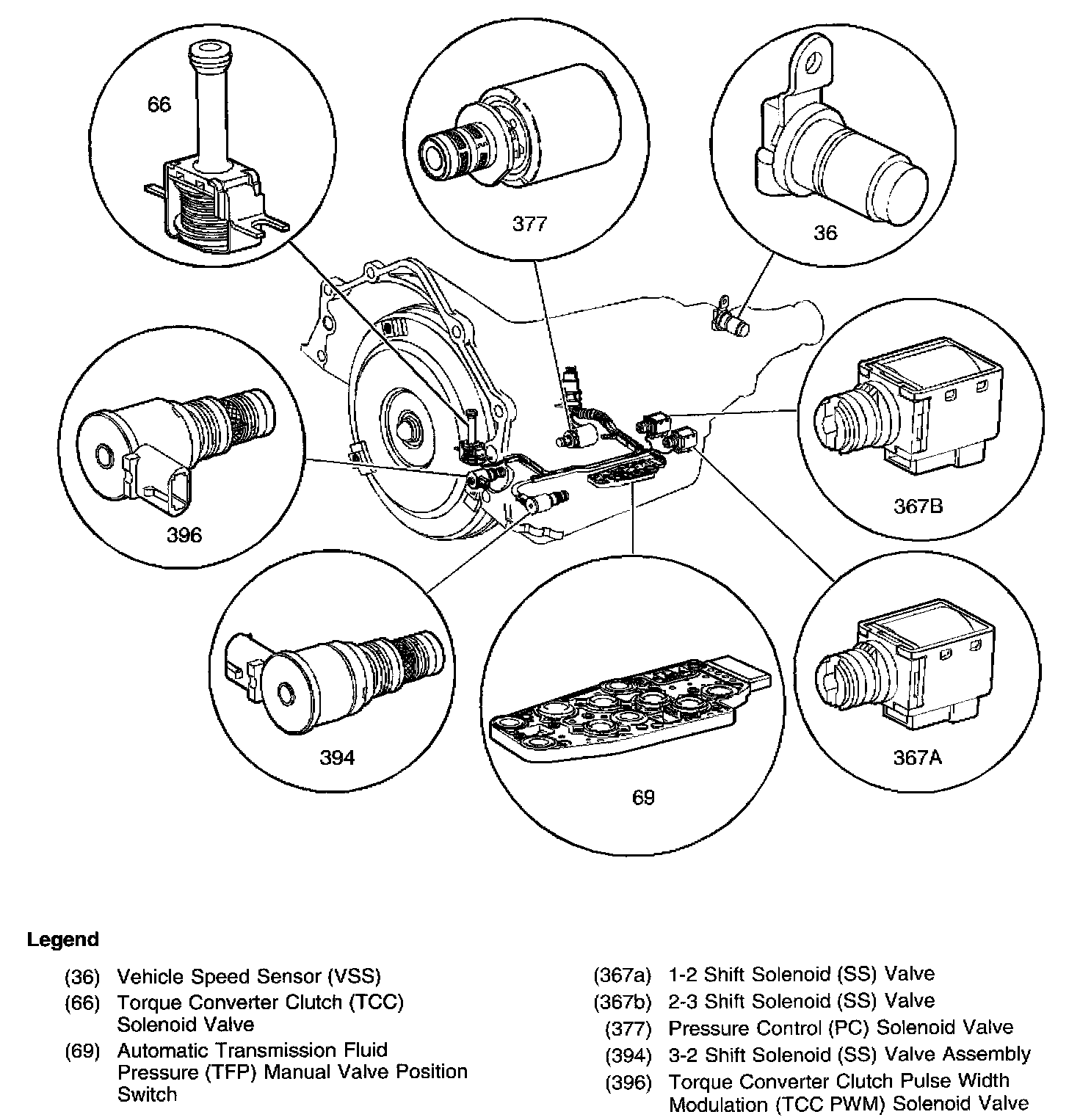 66

377

36

396

367B

394

69

367A

Legend

(36) Vehicle Speed Sensor (VSS)

(66) Torque Converter Clutch (TCC) Solenoid Valve

(69) Automatic Transmission Fluid Pressure (TFP) Manual Valve Position Switch

(367a) 1-2 Shift Solenoid (SS) Valve

(367b) 2-3 Shift Solenoid (SS) Valve

(377) Pressure Control (PC) Solenoid Valve

(394) 3-2 Shift Solenoid (SS) Valve Assembly

(396) Torque Converter Clutch Pulse Width Modulation (TCC PWM) Solenoid Valve