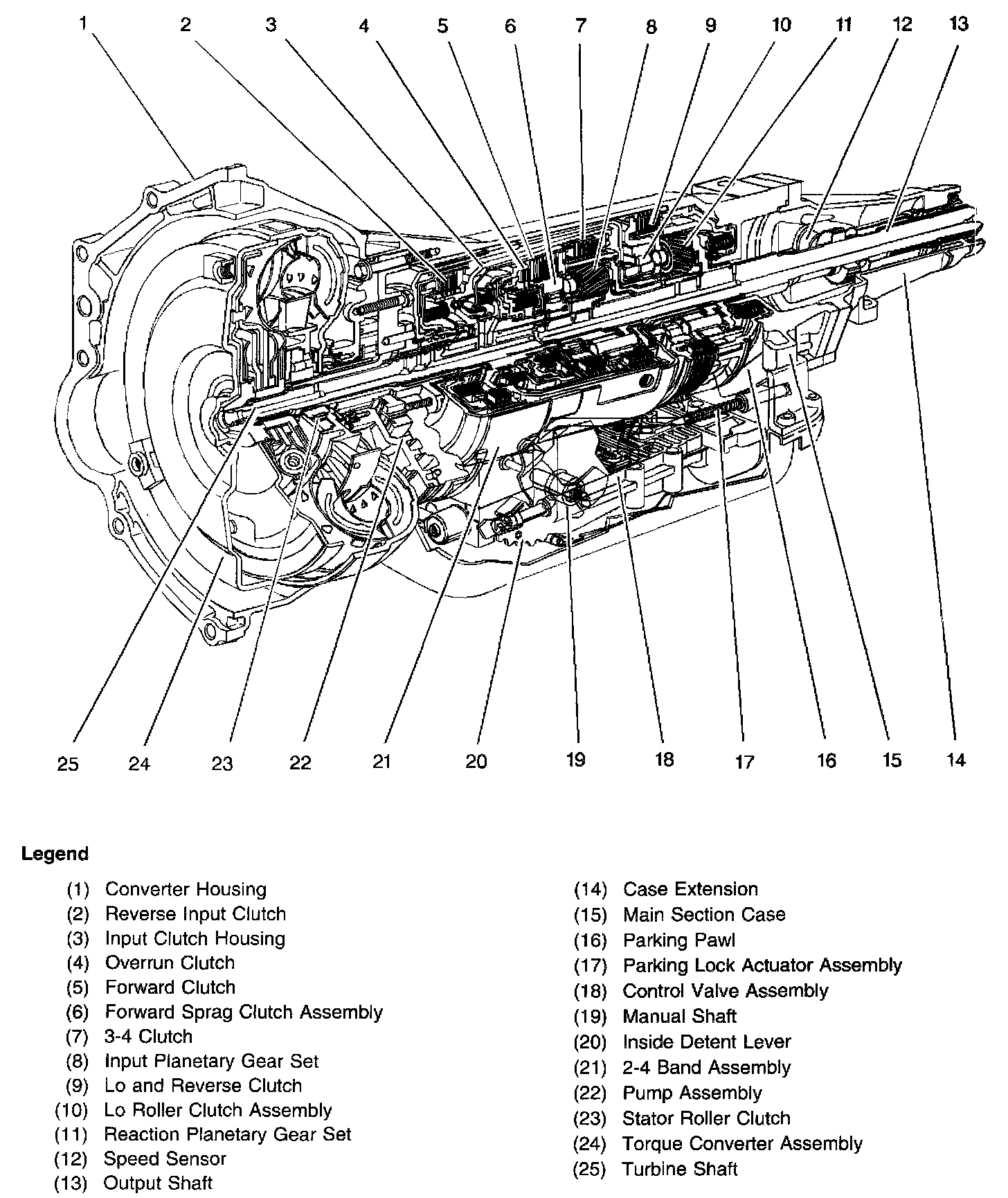 1 2 3 4 5 6 7 8 9 10 11 12 13

25 24 23 22 21 20 19 18 17 16 15 14

Legend

(1) Converter Housing
(2) Reverse Input Clutch
(3) Input Clutch Housing
(4) Overrun Clutch
(5) Forward Clutch
(6) Forward Sprag Clutch Assembly
(7) 3-4 Clutch
(8) Input Planetary Gear Set
(9) Lo and Reverse Clutch
(10) Lo Roller Clutch Assembly
(11) Reaction Planetary Gear Set
(12) Speed Sensor
(13) Output Shaft

(14) Case Extension
(15) Main Section Case
(16) Parking Pawl
(17) Parking Lock Actuator Assembly
(18) Control Valve Assembly
(19) Manual Shaft
(20) Inside Detent Lever
(21) 2-4 Band Assembly
(22) Pump Assembly
(23) Stator Roller Clutch
(24) Torque Converter Assembly
(25) Turbine Shaft