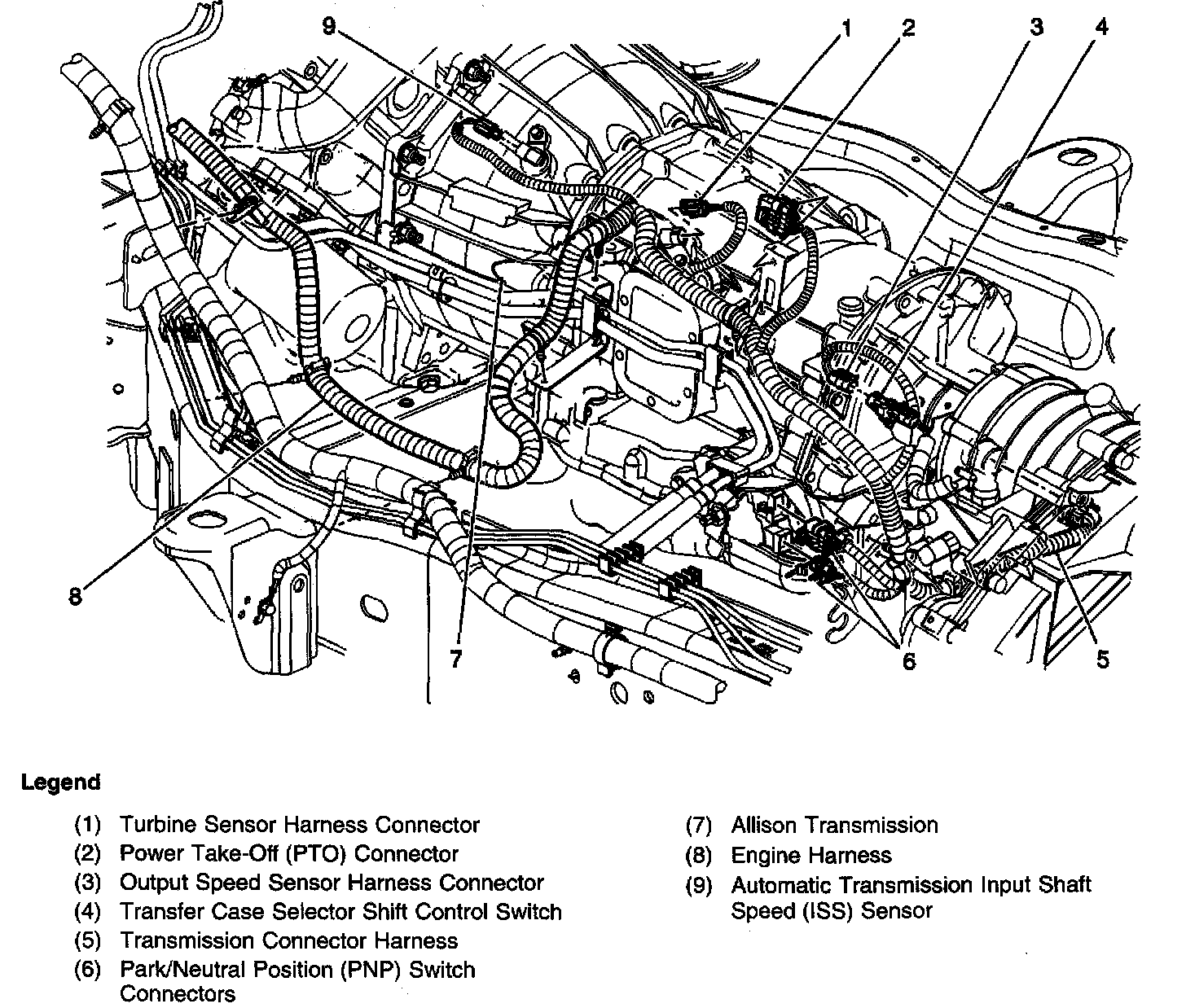 9
1
2
3
4
8
7
6
5

Legend

(1) Turbine Sensor Harness Connector
(2) Power Take-Off (PTO) Connector
(3) Output Speed Sensor Harness Connector
(4) Transfer Case Selector Shift Control Switch
(5) Transmission Connector Harness
(6) Park/Neutral Position (PNP) Switch Connectors

(7) Allison Transmission
(8) Engine Harness
(9) Automatic Transmission Input Shaft Speed (ISS) Sensor