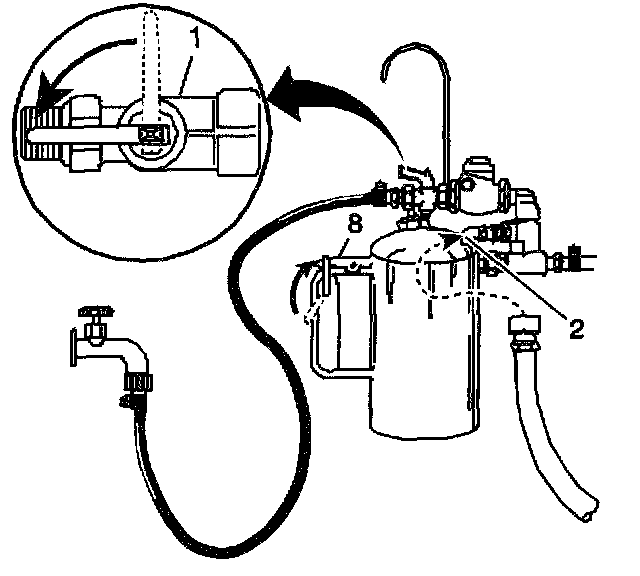 1
8
2