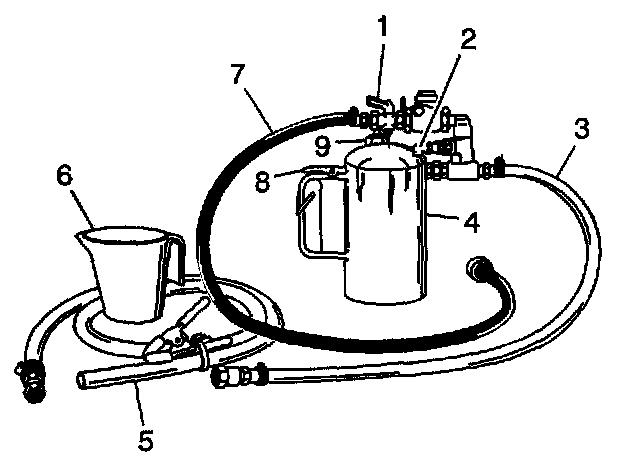 1
2
7
3
9
8
6
4
5