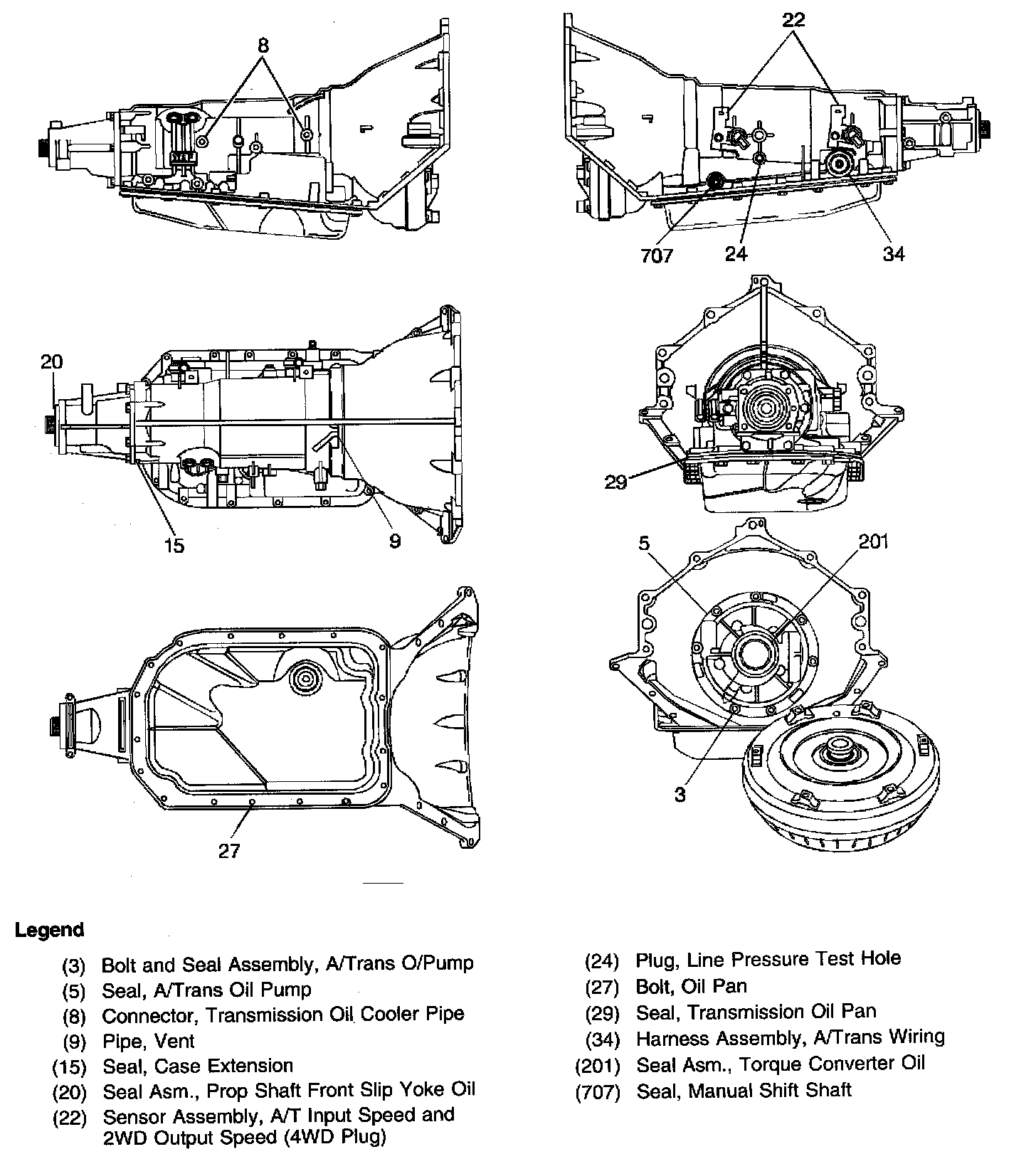 8

22

707

24

34

20

15

9

29

5

201

3

27

Legend

(3) Bolt and Seal Assembly, A/Trans O/Pump
(5) Seal, A/Trans Oil Pump
(8) Connector, Transmission Oil Cooler Pipe
(9) Pipe, Vent
(15) Seal, Case Extension
(20) Seal Asm., Prop Shaft Front Slip Yoke Oil
(22) Sensor Assembly, A/T Input Speed and 2WD Output Speed (4WD Plug)

(24) Plug, Line Pressure Test Hole
(27) Bolt, Oil Pan
(29) Seal, Transmission Oil Pan
(34) Harness Assembly, A/Trans Wiring
(201) Seal Asm., Torque Converter Oil
(707) Seal, Manual Shift Shaft